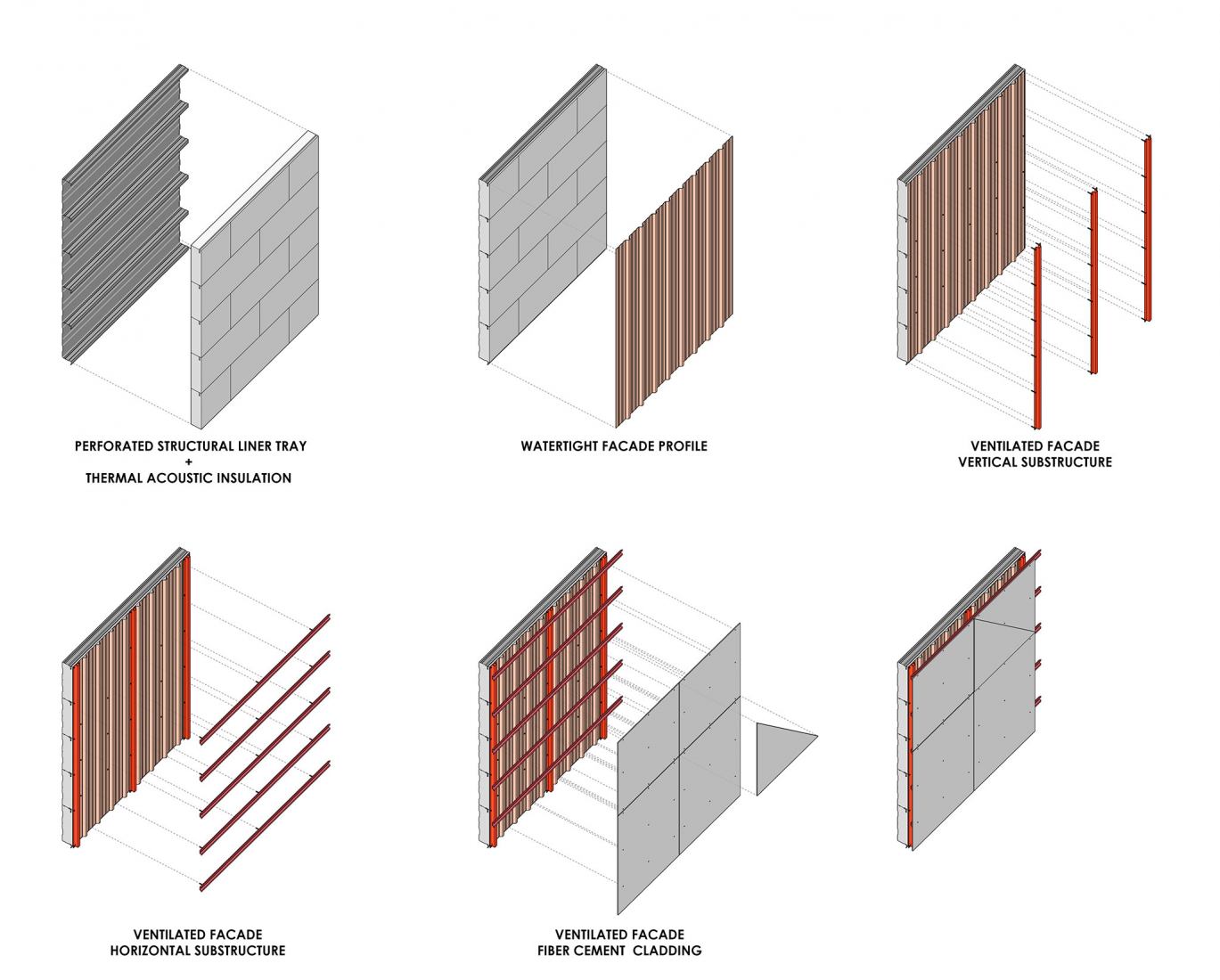 PERFORATED STRUCTURAL LINER TRAY
+
THERMAL ACOUSTIC INSULATION

WATERTIGHT FACADE PROFILE

VENTILATED FACADE
VERTICAL SUBSTRUCTURE

VENTILATED FACADE
HORIZONTAL SUBSTRUCTURE

VENTILATED FACADE
FIBER CEMENT CLADDING