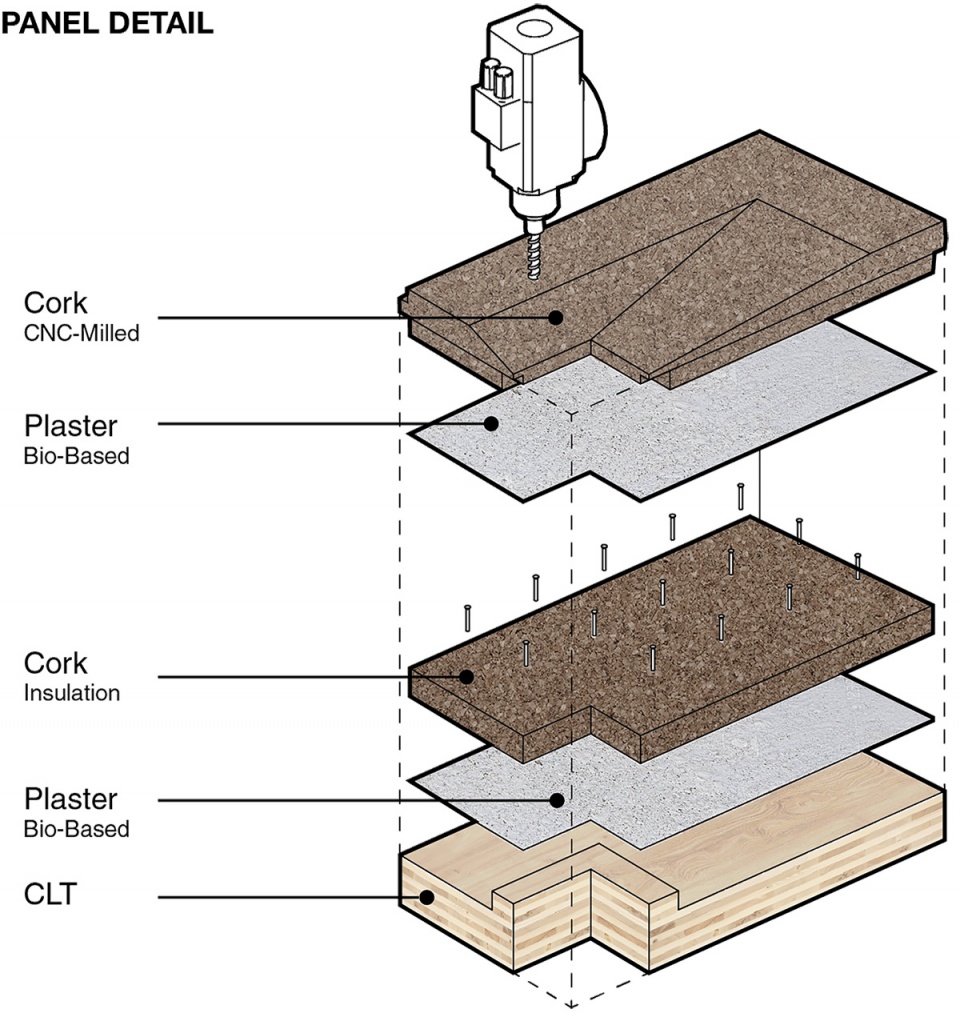 PANEL DETAIL

Cork
CNC-Milled

Plaster
Bio-Based

Cork
Insulation

Plaster
Bio-Based

CLT