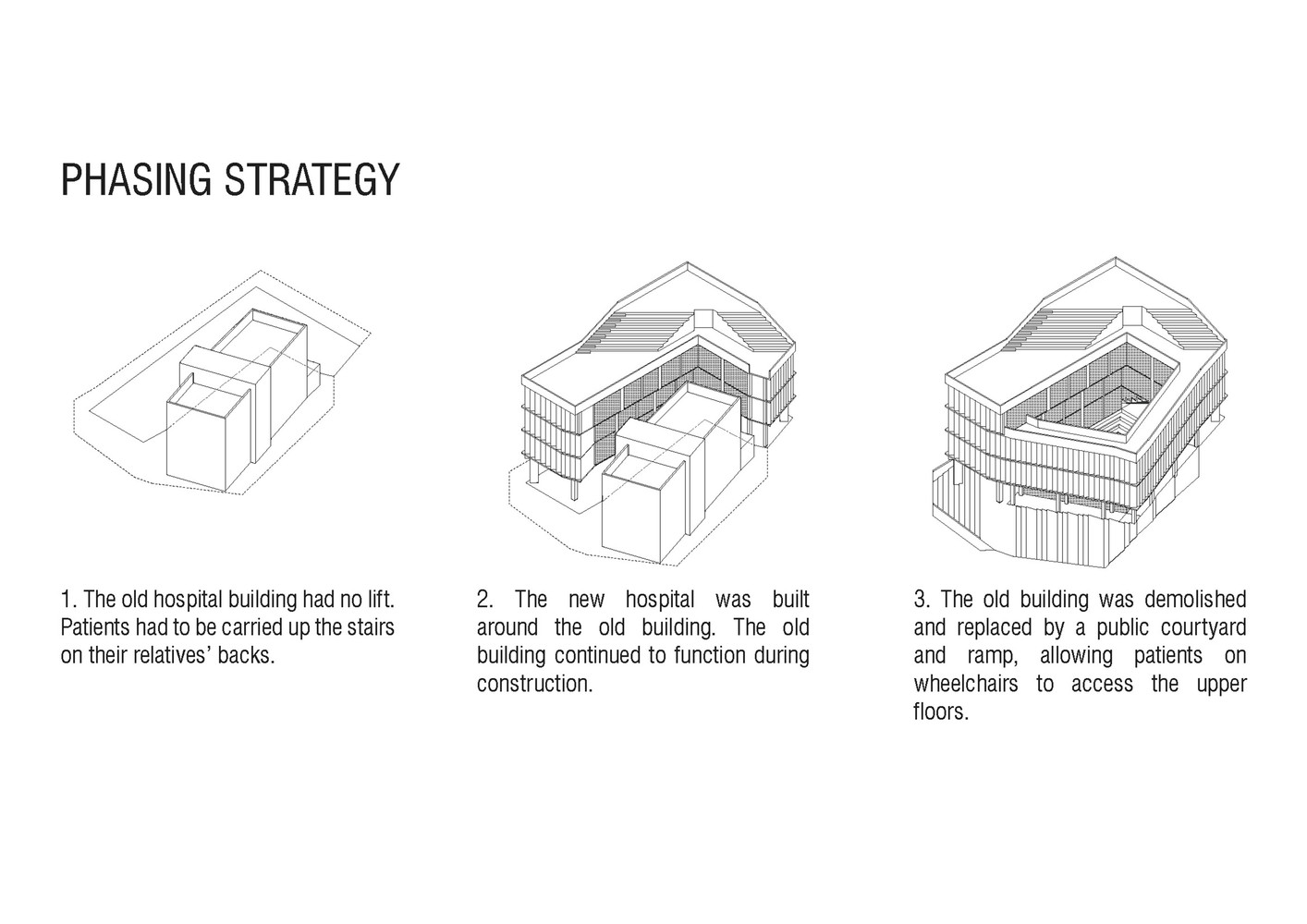 PHASING STRATEGY

1. The old hospital building had no lift. Patients had to be carried up the stairs on their relatives' backs.

2. The new hospital was built around the old building. The old building continued to function during construction.

3. The old building was demolished and replaced by a public courtyard and ramp, allowing patients on wheelchairs to access the upper floors.