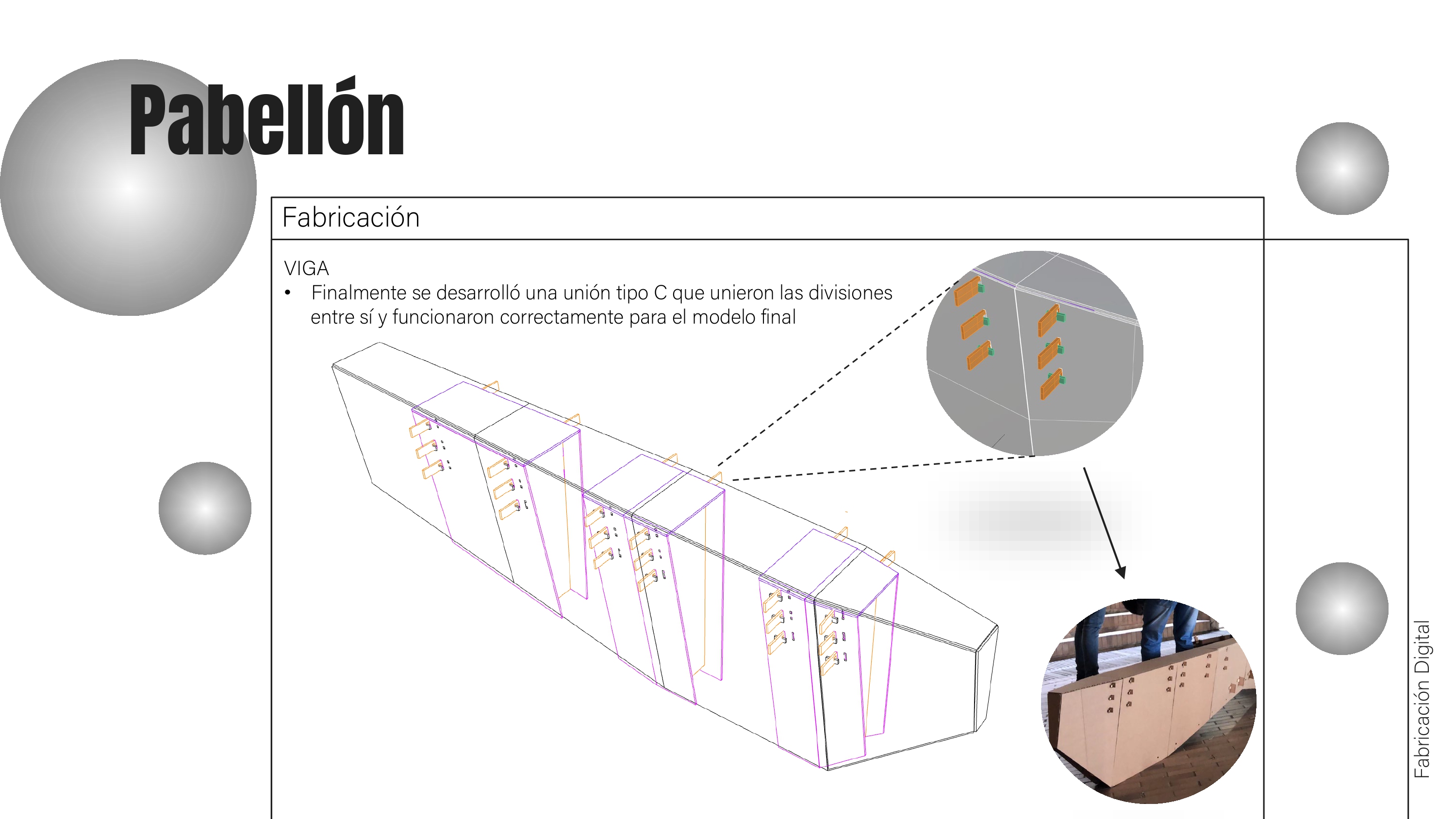 Pabellón

Fabricación

VIGA
• Finalmente se desarrolló una unión tipo C que unieron las divisiones entre sí y funcionaron correctamente para el modelo final

Fabricación Digital