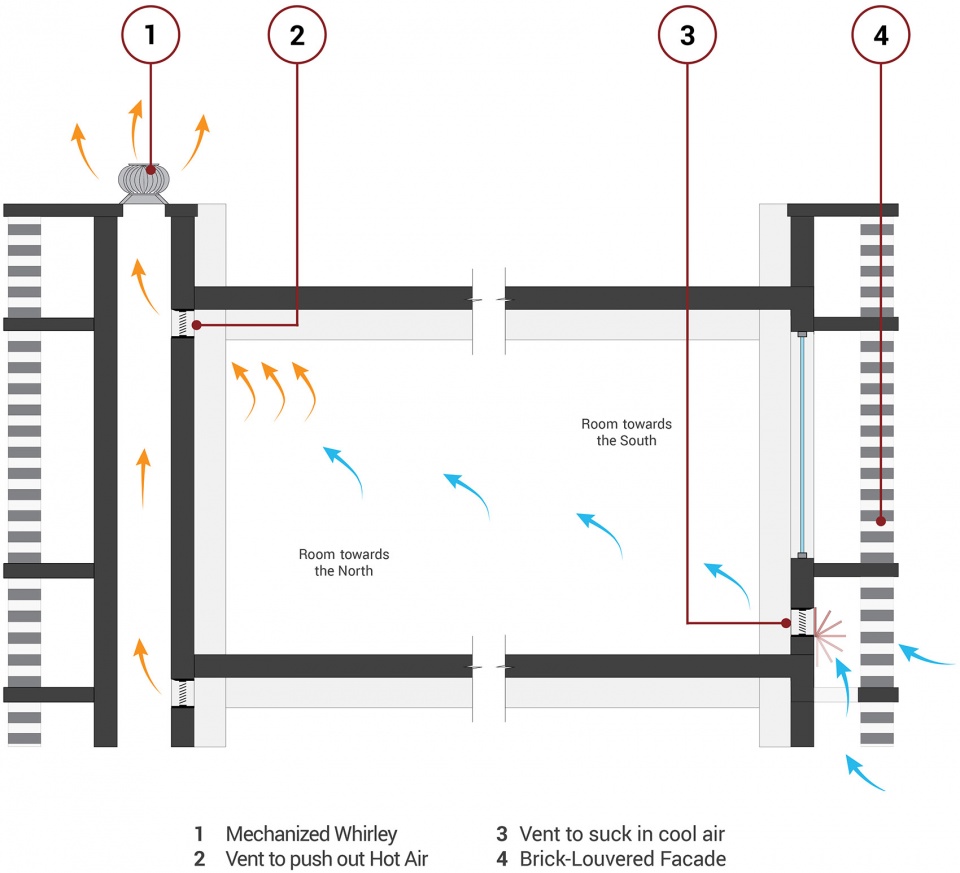 1

2

3

4

Room towards the South

Room towards the North

1 Mechanized Whirley
2 Vent to push out Hot Air
3 Vent to suck in cool air
4 Brick-Louvered Facade