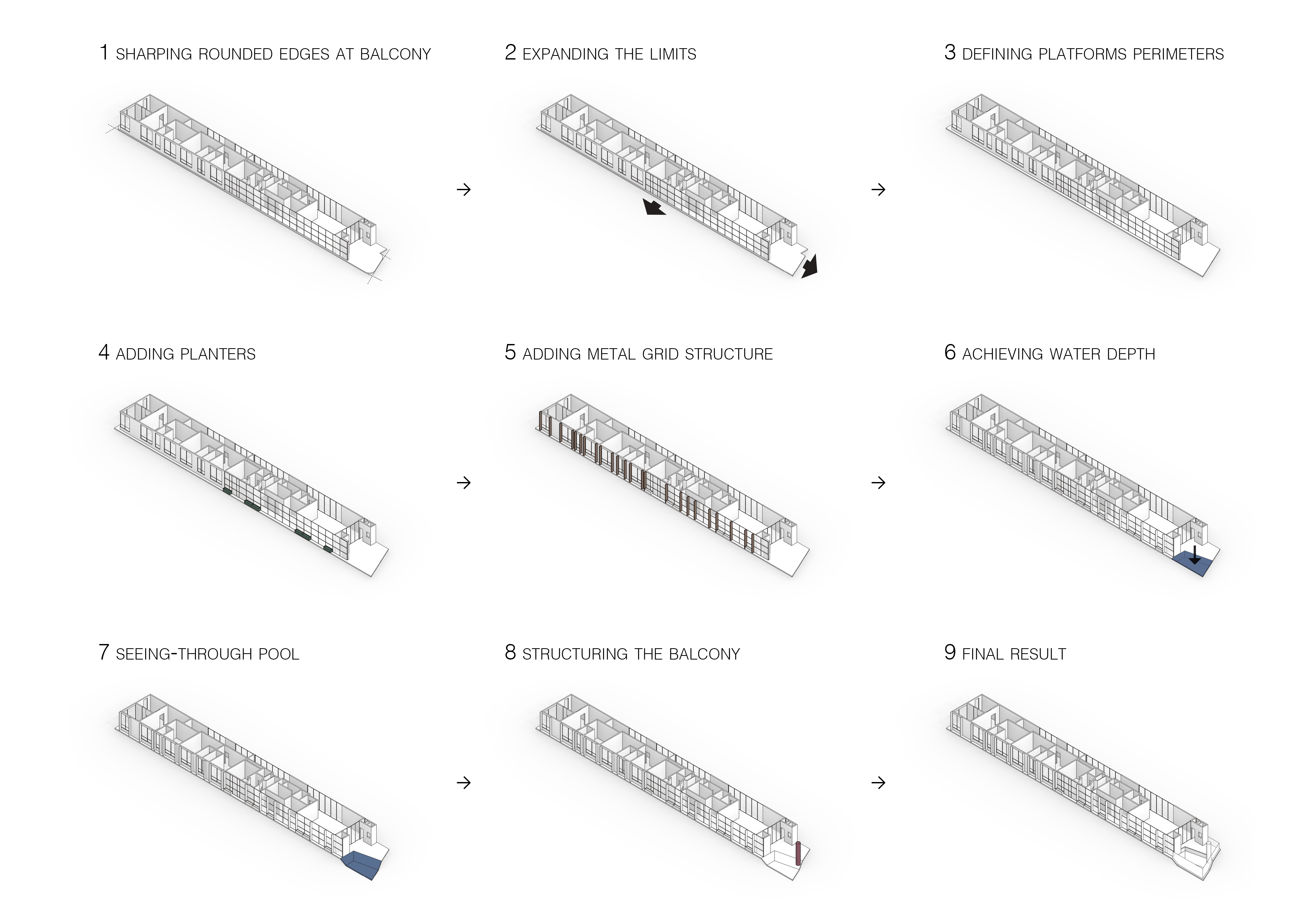 1 SHARPING ROUNDED EDGES AT BALCONY

→

2 EXPANDING THE LIMITS

→

3 DEFINING PLATFORMS PERIMETERS

4 ADDING PLANTERS

→

5 ADDING METAL GRID STRUCTURE

→

6 ACHIEVING WATER DEPTH

7 SEEING-THROUGH POOL

→

8 STRUCTURING THE BALCONY

→

9 FINAL RESULT