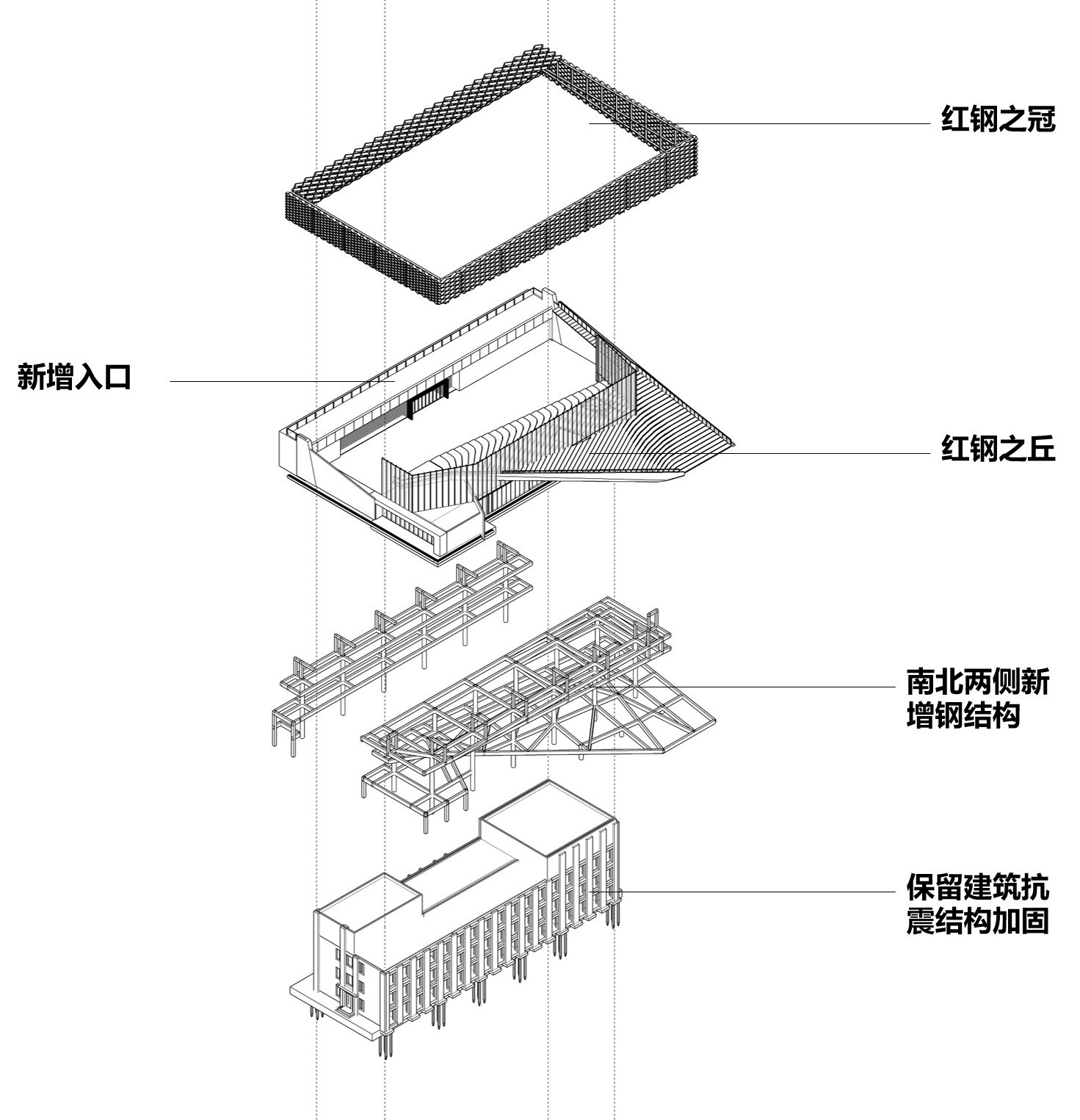 红钢之冠

新增入口

红钢之丘

南北两侧新增钢结构

保留建筑抗震结构加固