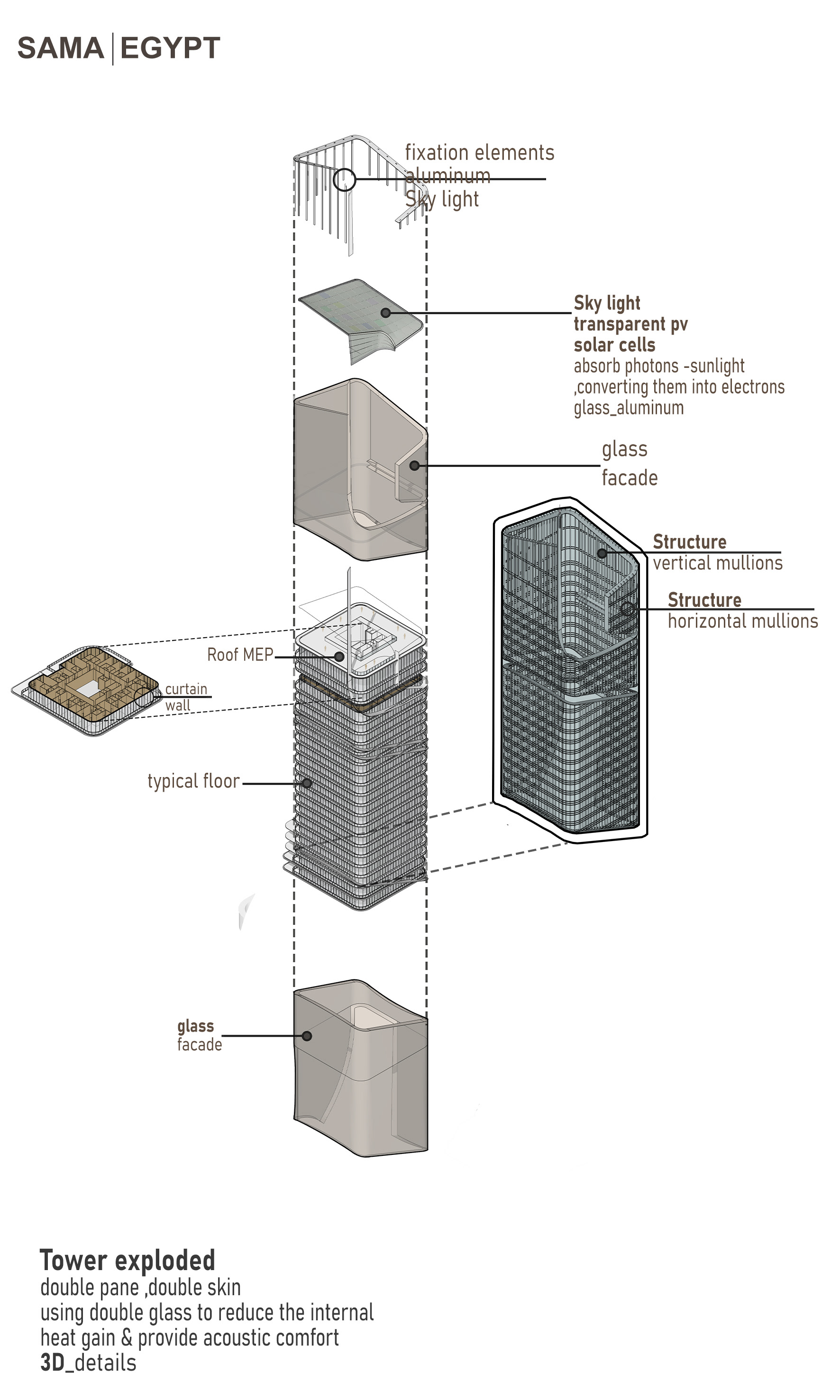 SAMA | EGYPT

fixation elements
aluminum
Sky light

Sky light
transparent pv
solar cells
absorb photons -sunlight
,converting them into electrons
glass_aluminum

glass
facade

Structure
vertical mullions

Structure
horizontal mullions

Roof MEP

curtain
wall

typical floor

glass
facade

Tower exploded
double pane ,double skin
using double glass to reduce the internal heat gain & provide acoustic comfort
3D_details