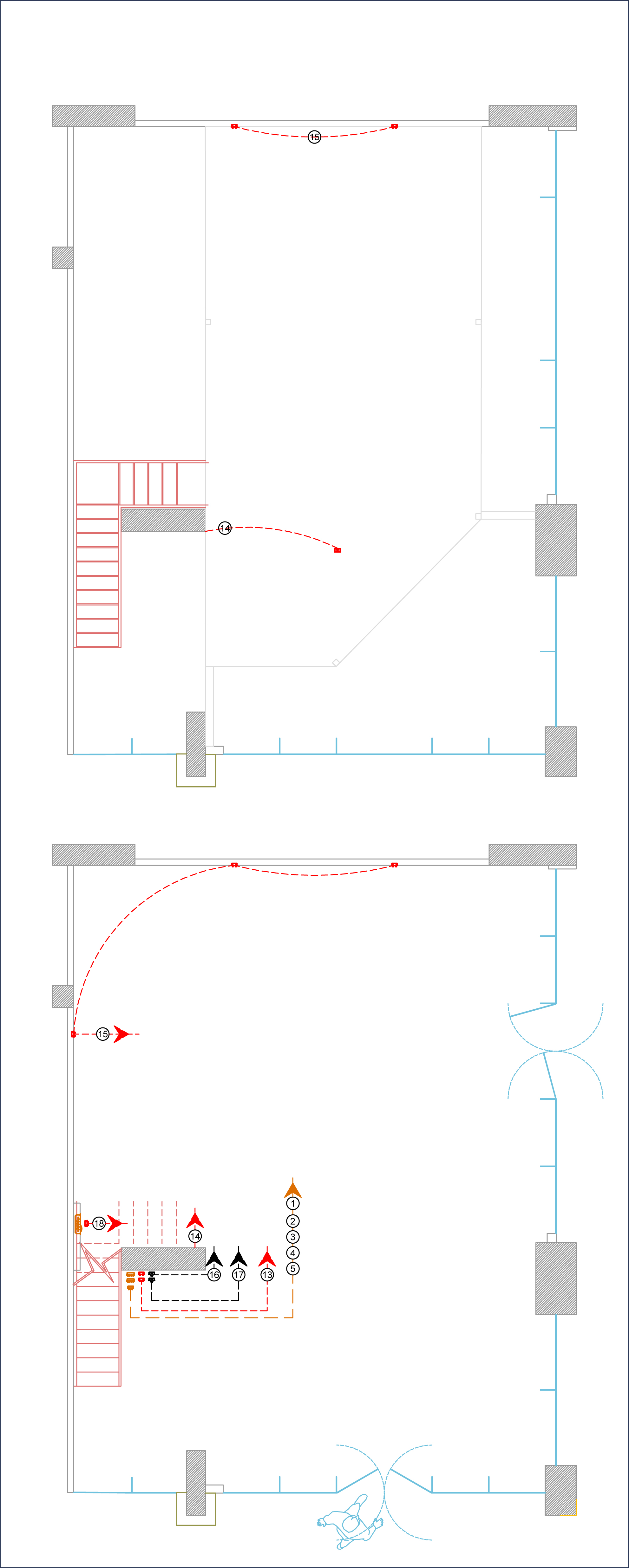 15
14
15
18
14
1
2
3
4
5
16
17
13