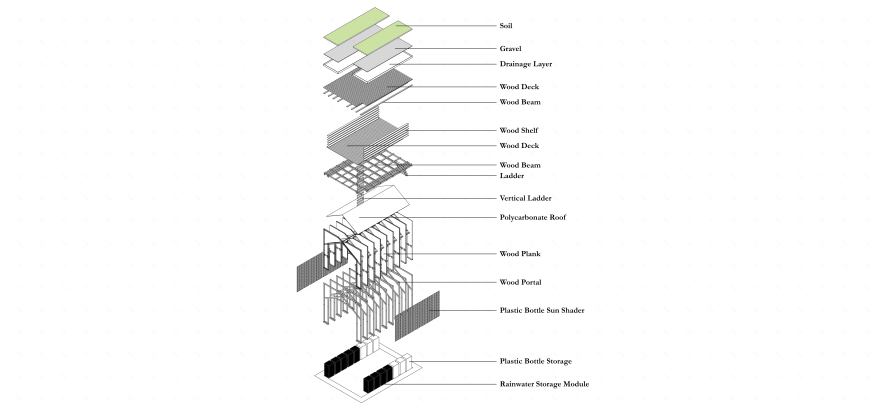 Soil

Gravel

Drainage Layer

Wood Deck

Wood Beam

Wood Shelf

Wood Deck

Wood Beam

Ladder

Vertical Ladder

Polycarbonate Roof

Wood Plank

Wood Portal

Plastic Bottle Sun Shader

Plastic Bottle Storage

Rainwater Storage Module