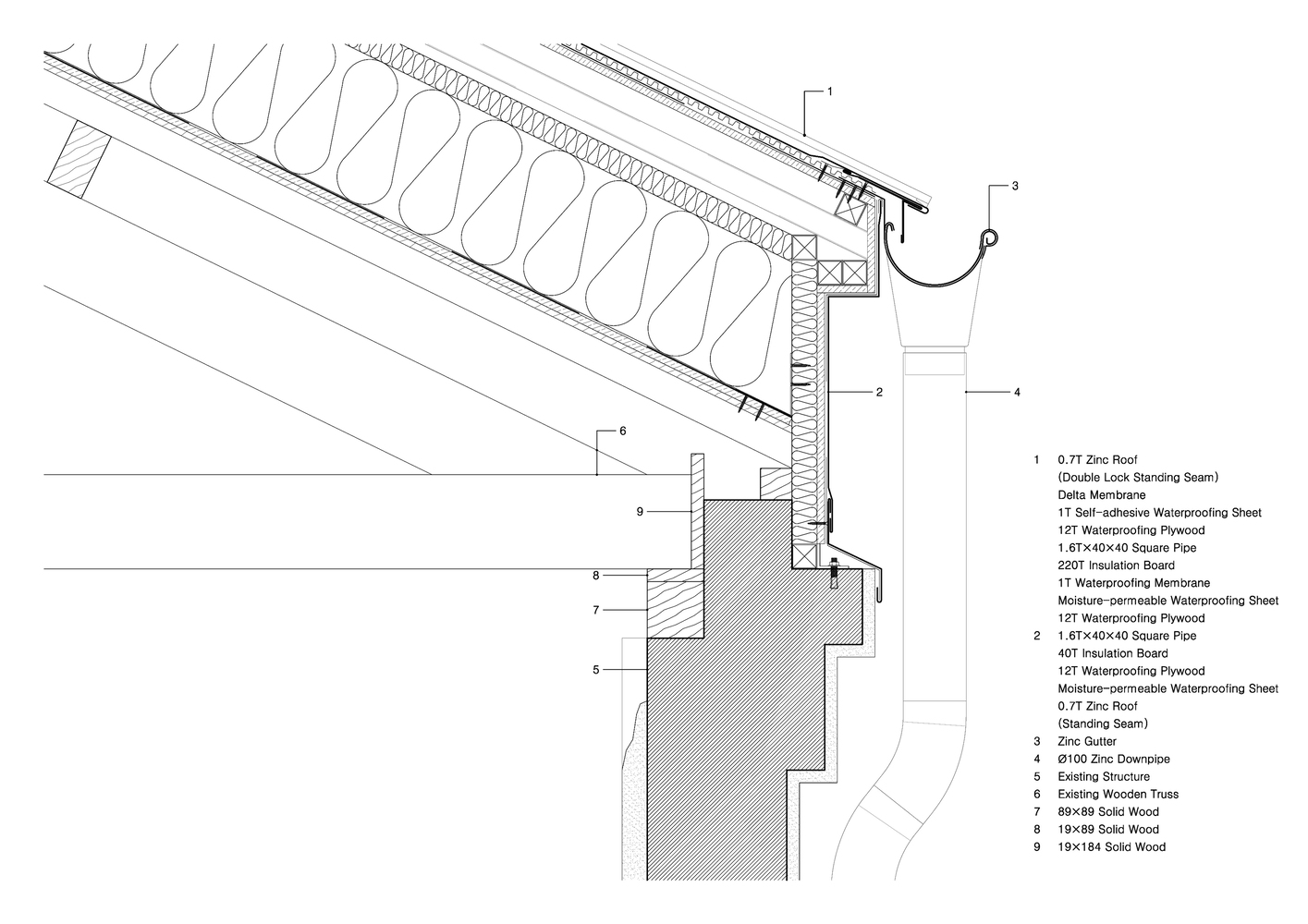 1

3

2

4

6

9

8

7

5

1 0.7T Zinc Roof
(Double Lock Standing Seam)
Delta Membrane
1T Self-adhesive Waterproofing Sheet
12T Waterproofing Plywood
1.6T×40×40 Square Pipe
220T Insulation Board
1T Waterproofing Membrane
Moisture-permeable Waterproofing Sheet
12T Waterproofing Plywood
2 1.6T×40×40 Square Pipe
40T Insulation Board
12T Waterproofing Plywood
Moisture-permeable Waterproofing Sheet
0.7T Zinc Roof
(Standing Seam)
3 Zinc Gutter
4 Ø100 Zinc Downpipe
5 Existing Structure
6 Existing Wooden Truss
7 89×89 Solid Wood
8 19×89 Solid Wood
9 19×184 Solid Wood