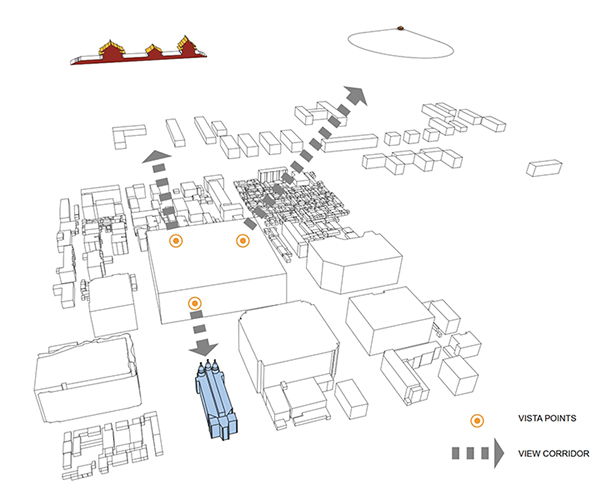 VISTA POINTS

VIEW CORRIDOR