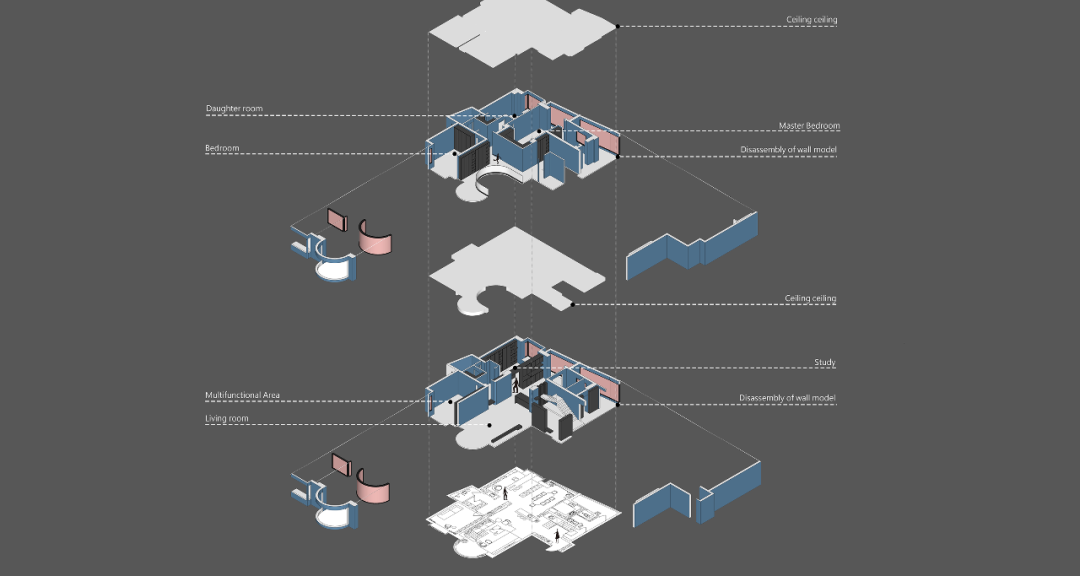 Ceiling ceiling

Daughter room

Master Bedroom

Bedroom

Disassembly of wall model

Ceiling ceiling

Study

Multifunctional Area

Disassembly of wall model

Living room