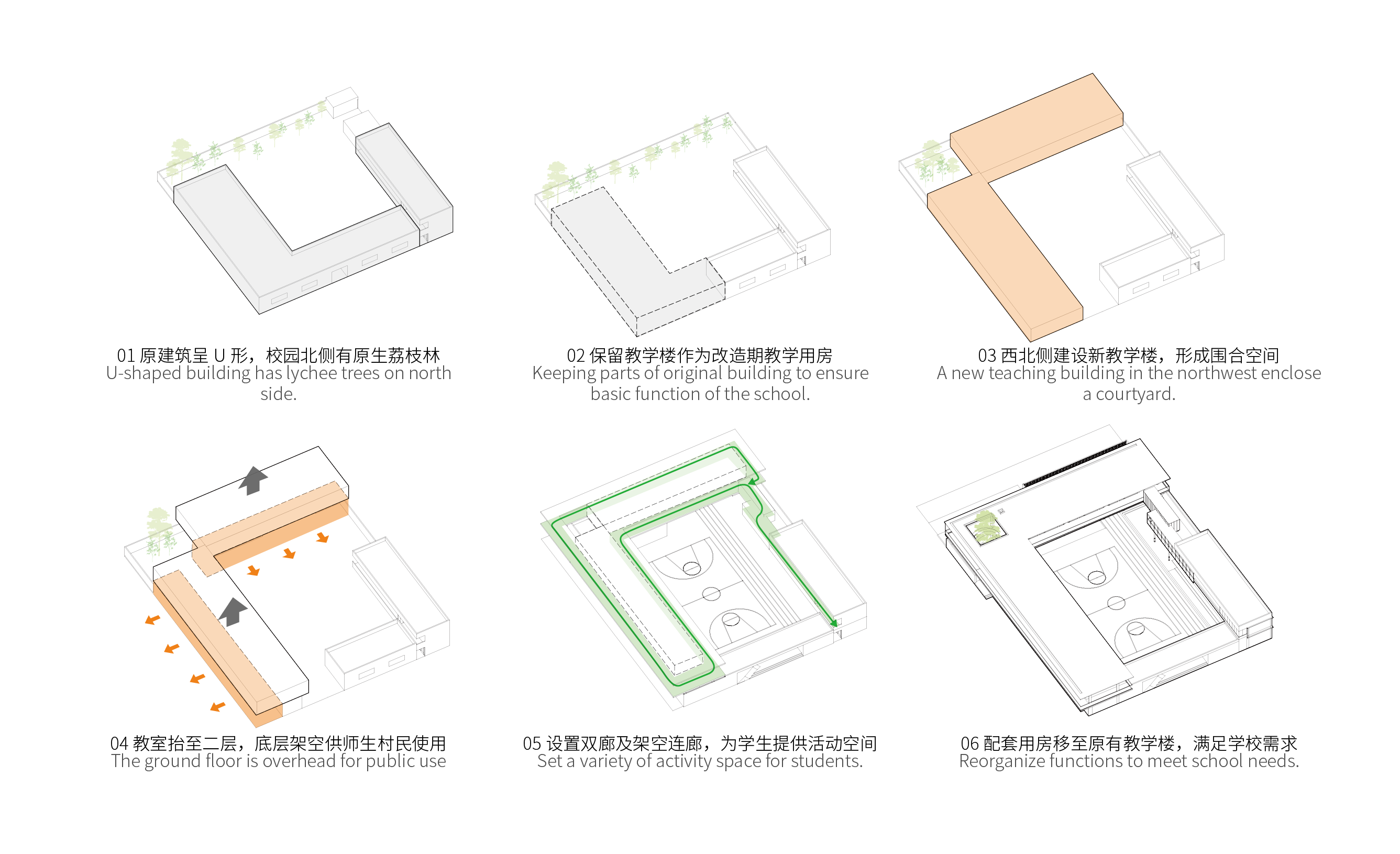 01 原建筑呈 U 形，校园北侧有原生荔枝林
U-shaped building has lychee trees on north side.

02 保留教学楼作为改造期教学用房
Keeping parts of original building to ensure basic function of the school.

03 西北侧建设新教学楼，形成围合空间
A new teaching building in the northwest enclose a courtyard.

04 教室抬至二层，底层架空供师生村民使用
The ground floor is overhead for public use

05 设置双廊及架空连廊，为学生提供活动空间
Set a variety of activity space for students.

06 配套用房移至原有教学楼，满足学校需求
Reorganize functions to meet school needs.