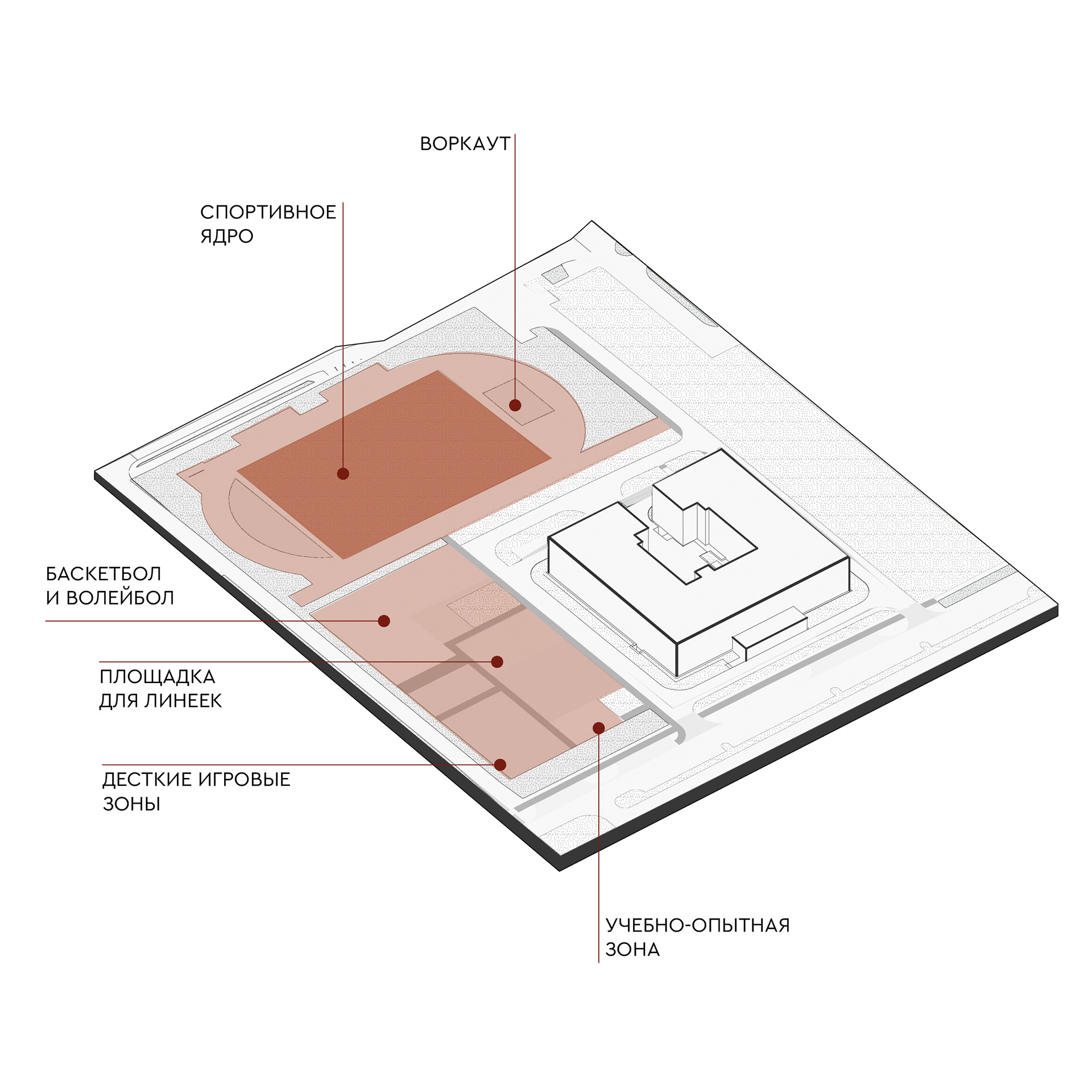 ВОРКАУТ

СПОРТИВНОЕ ЯДРО

БАСКЕТБОЛ И ВОЛЕЙБОЛ

ПЛОЩАДКА ДЛЯ ЛИНЕЕК

ДЕСТКИЕ ИГРОВЫЕ ЗОНЫ

УЧЕБНО-ОПЫТНАЯ ЗОНА