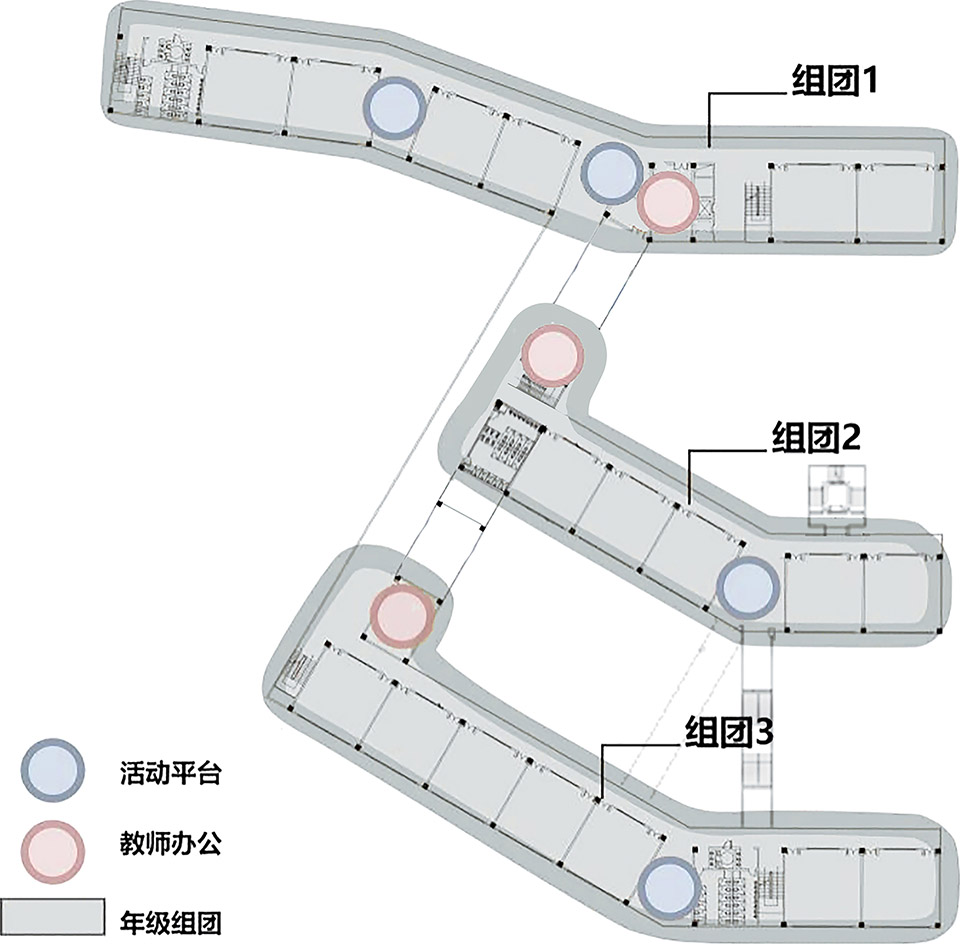 组团1

组团2

组团3

活动平台

教师办公

年级组团