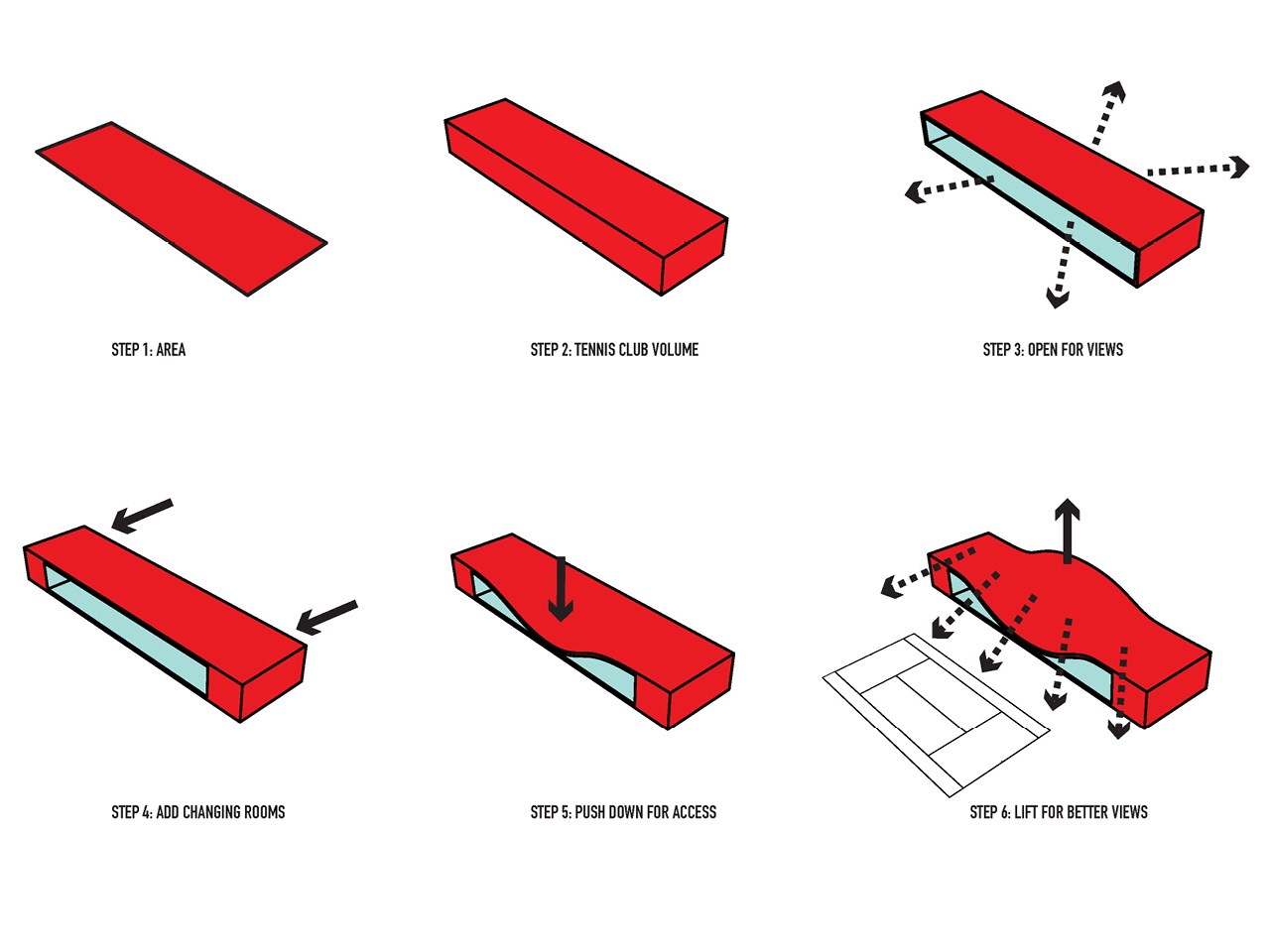 STEP 1: AREA

STEP 2: TENNIS CLUB VOLUME

STEP 3: OPEN FOR VIEWS

STEP 4: ADD CHANGING ROOMS

STEP 5: PUSH DOWN FOR ACCESS

STEP 6: LIFT FOR BETTER VIEWS