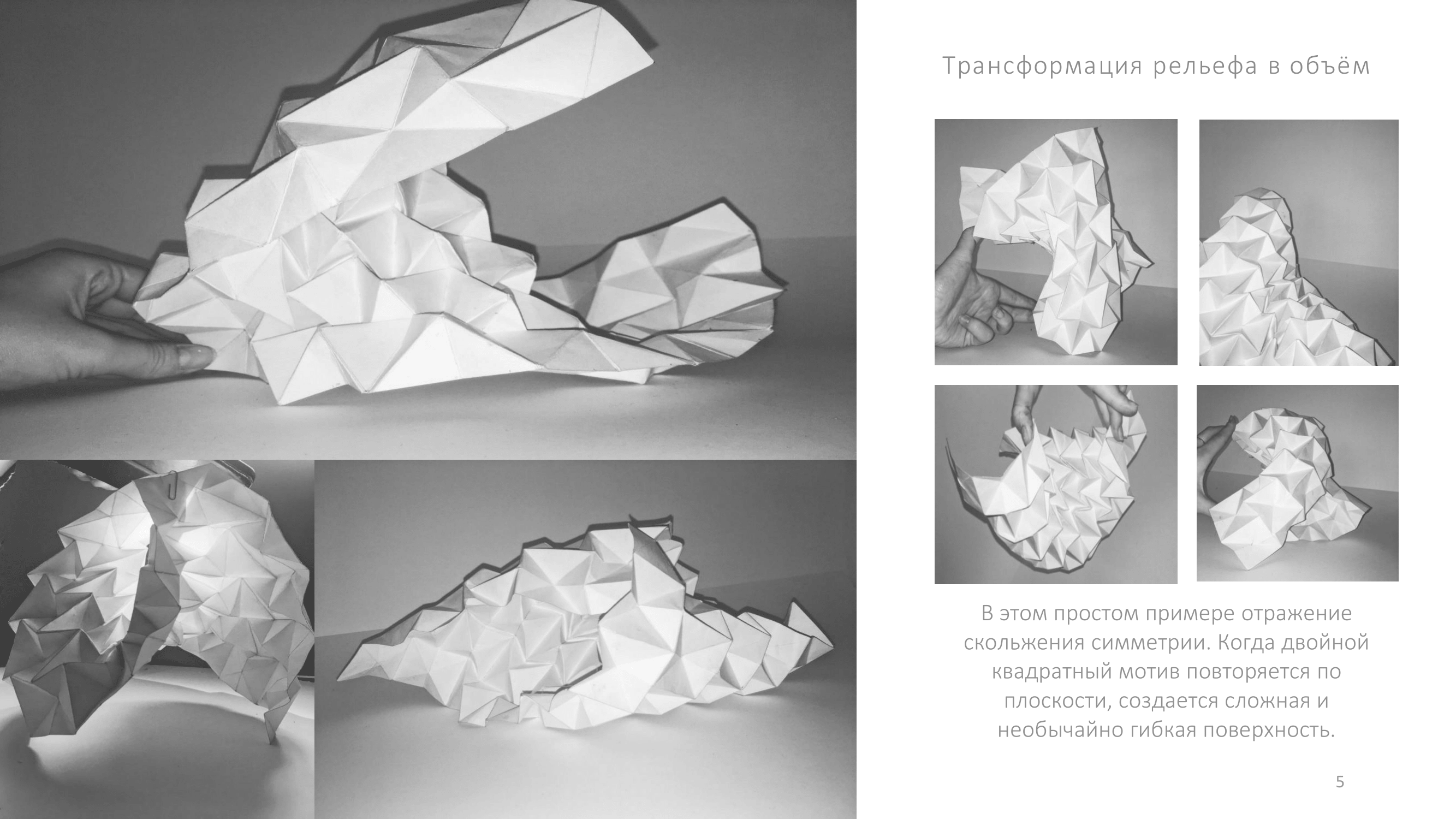 Трансформация рельефа в объём

В этом простом примере отражение скольжения симметрии. Когда двойной квадратный мотив повторяется по плоскости, создается сложная и необычайно гибкая поверхность.

5