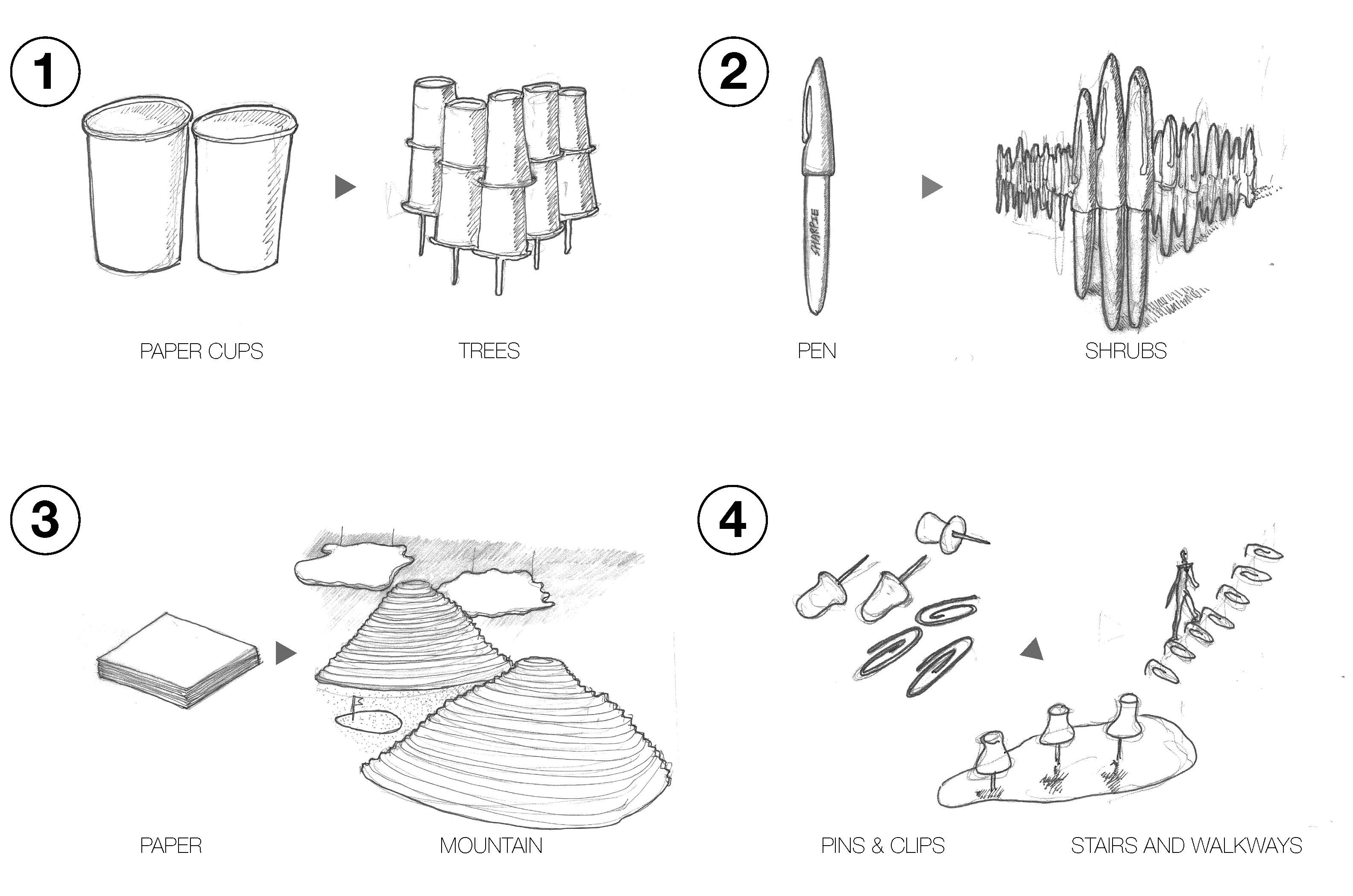 1

PAPER CUPS

TREES

2

SHARPIE

PEN

SHRUBS

3

PAPER

MOUNTAIN

4

PINS & CLIPS

STAIRS AND WALKWAYS