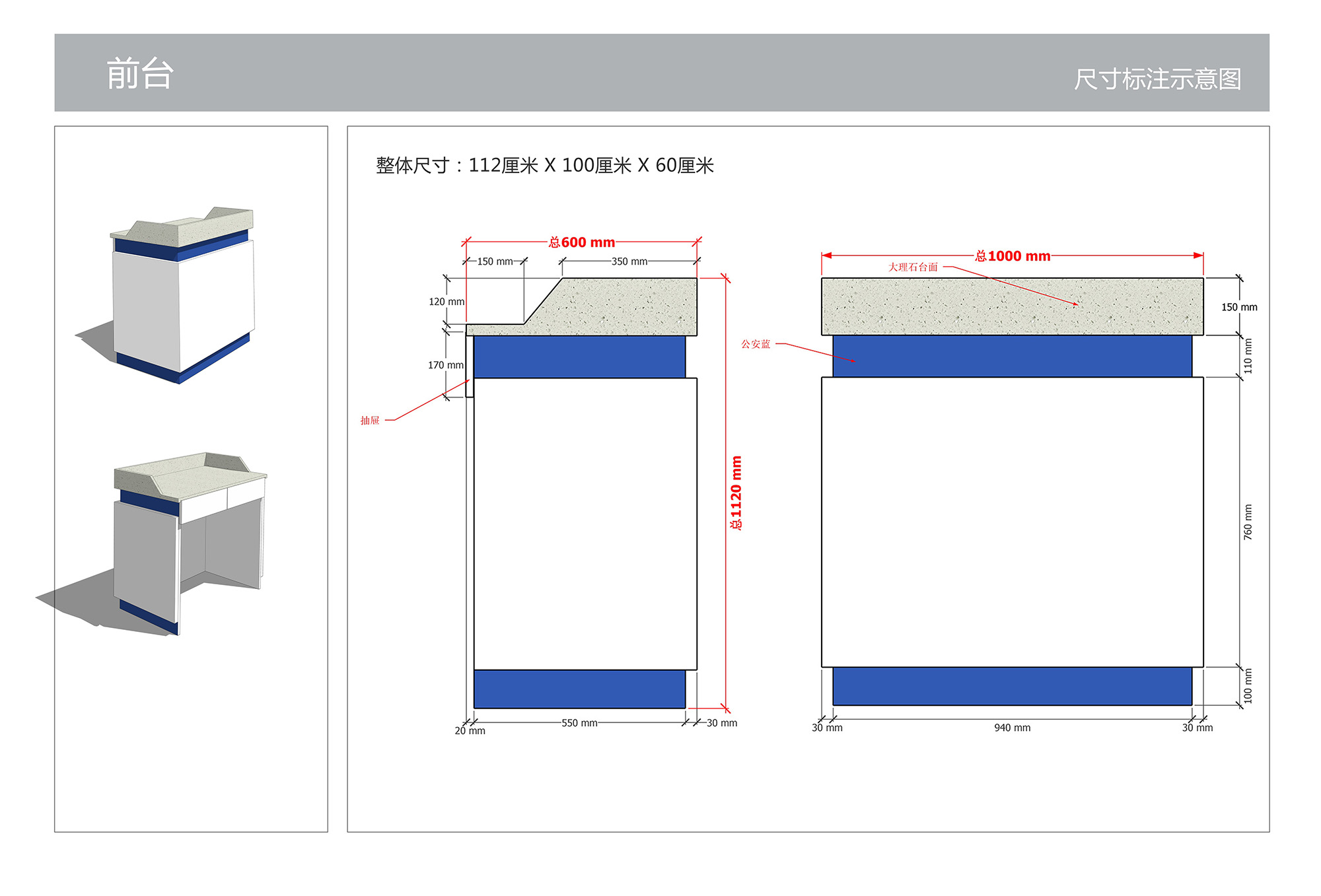 前台

尺寸标注示意图

整体尺寸：112厘米 X 100厘米 X 60厘米

总600 mm
150 mm
350 mm
120 mm
170 mm
抽屉
总1120 mm
20 mm
550 mm
30 mm

总1000 mm
大理石台面
公安蓝
150 mm
110 mm
760 mm
100 mm
30 mm
940 mm
30 mm