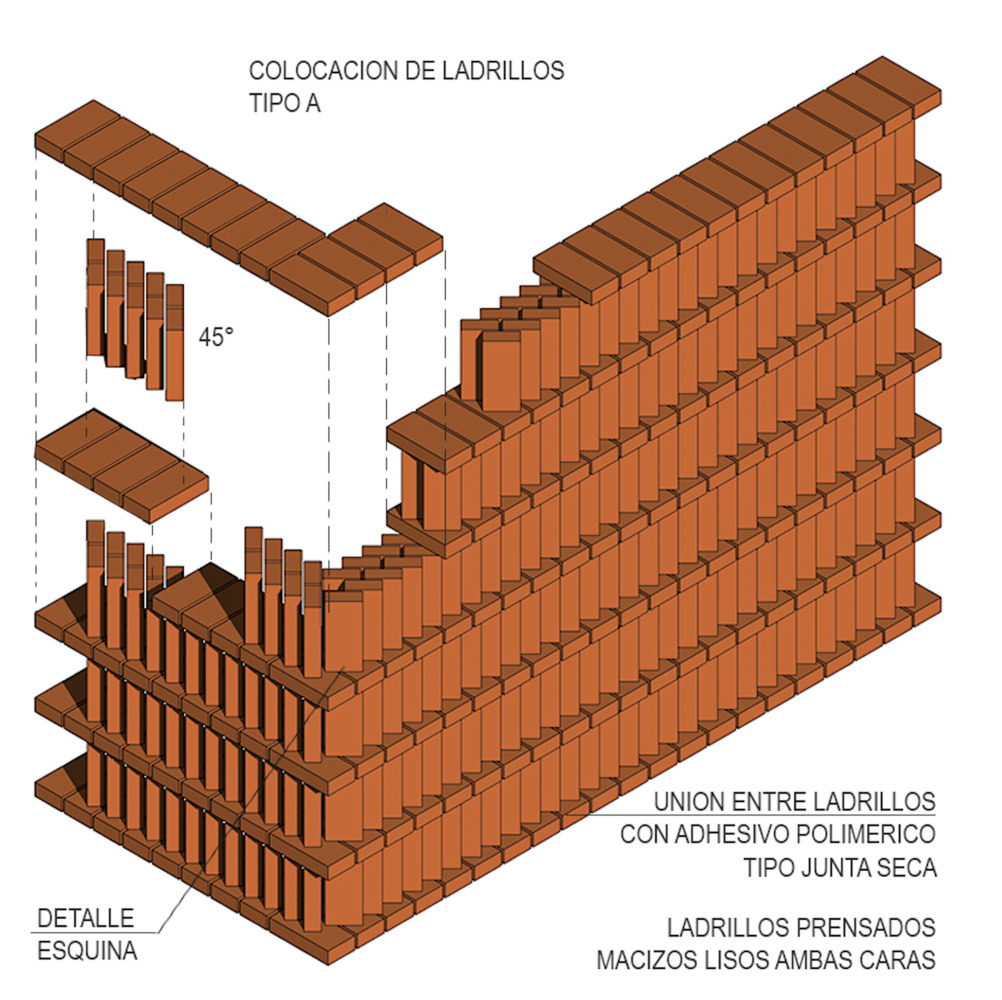 COLOCACION DE LADRILLOS
TIPO A

45°

UNION ENTRE LADRILLOS
CON ADHESIVO POLIMERICO
TIPO JUNTA SECA

LADRILLOS PRENSADOS
MACIZOS LISOS AMBAS CARAS

DETALLE
ESQUINA