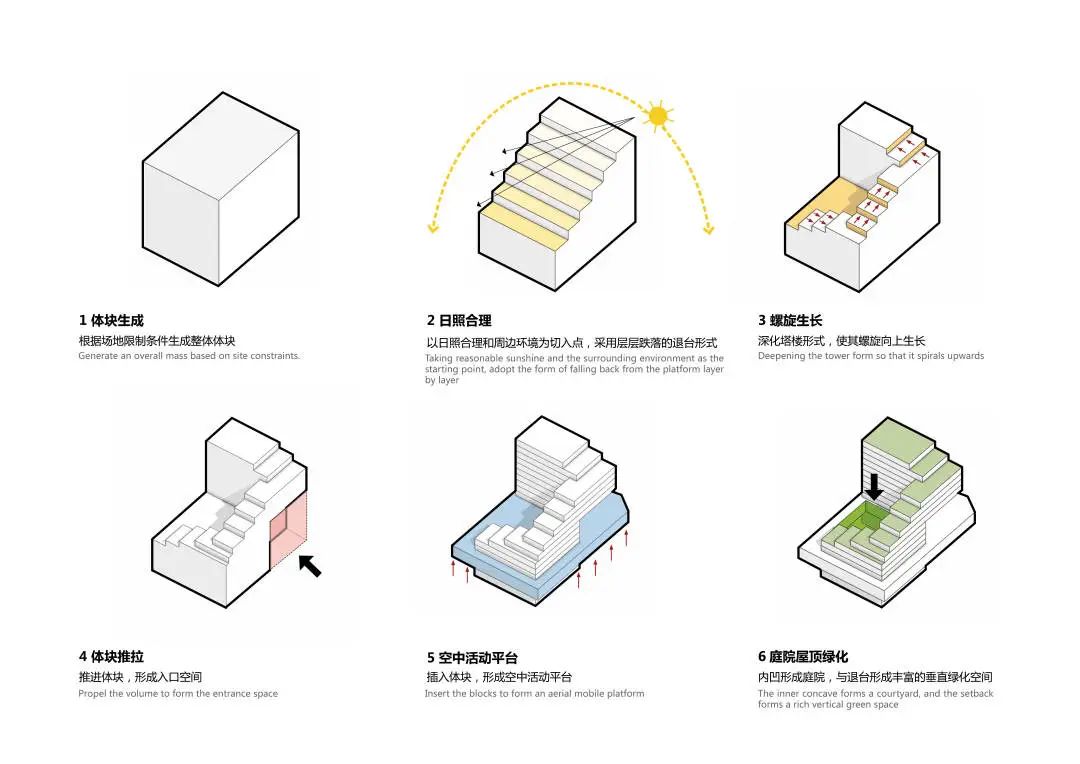 1 体块生成
根据场地限制条件生成整体体块
Generate an overall mass based on site constraints.

2 日照合理
以日照合理和周边环境为切入点，采用层层跌落的退台形式
Taking reasonable sunshine and the surrounding environment as the starting point, adopt the form of falling back from the platform layer by layer

3 螺旋生长
深化塔楼形式，使其螺旋向上生长
Deepening the tower form so that it spirals upwards

4 体块推拉
推进体块，形成入口空间
Propel the volume to form the entrance space

5 空中活动平台
插入体块，形成空中活动平台
Insert the blocks to form an aerial mobile platform

6 庭院屋顶绿化
内凹形成庭院，与退台形成丰富的垂直绿化空间
The inner concave forms a courtyard, and the setback forms a rich vertical green space