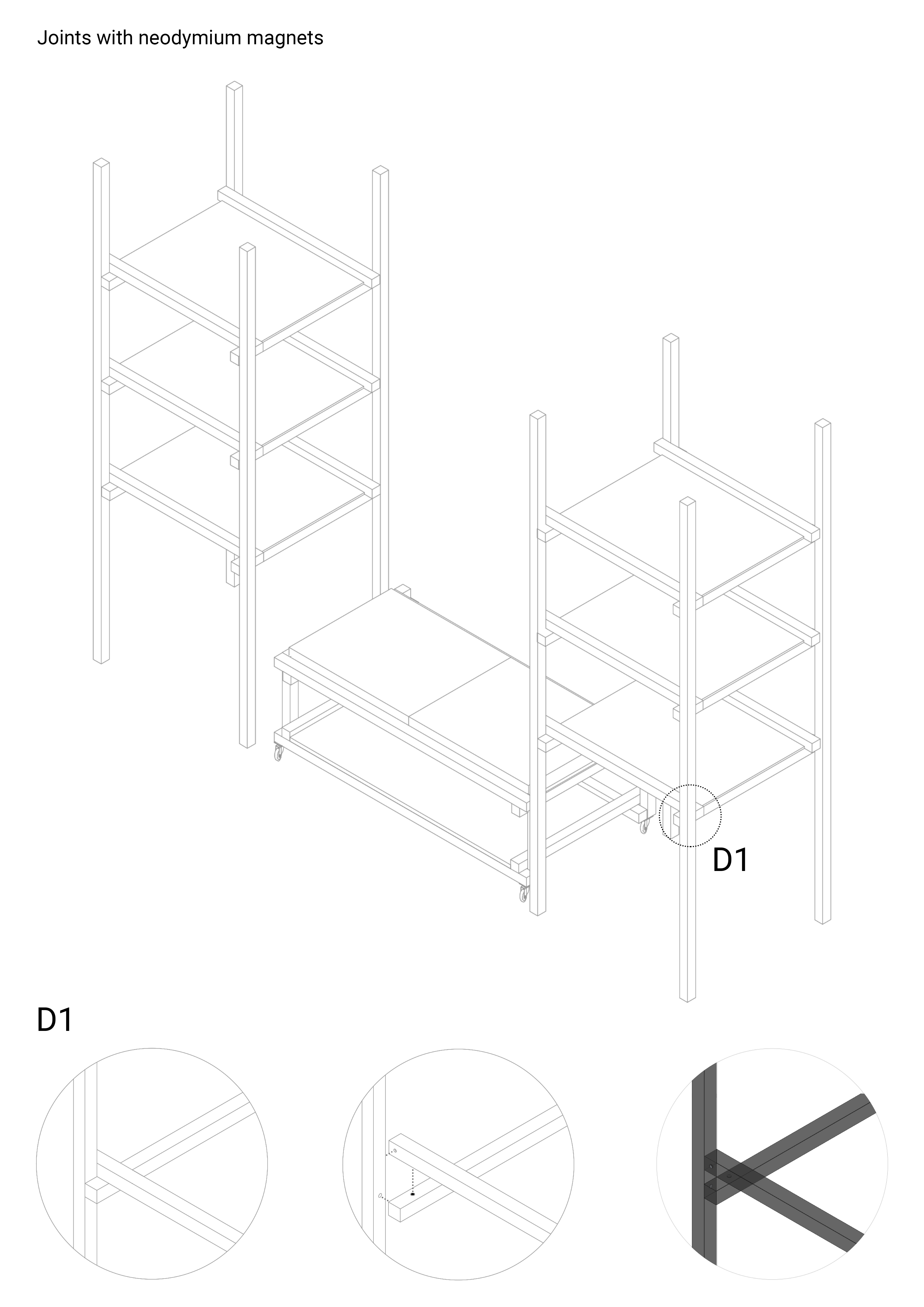 Joints with neodymium magnets

D1

D1