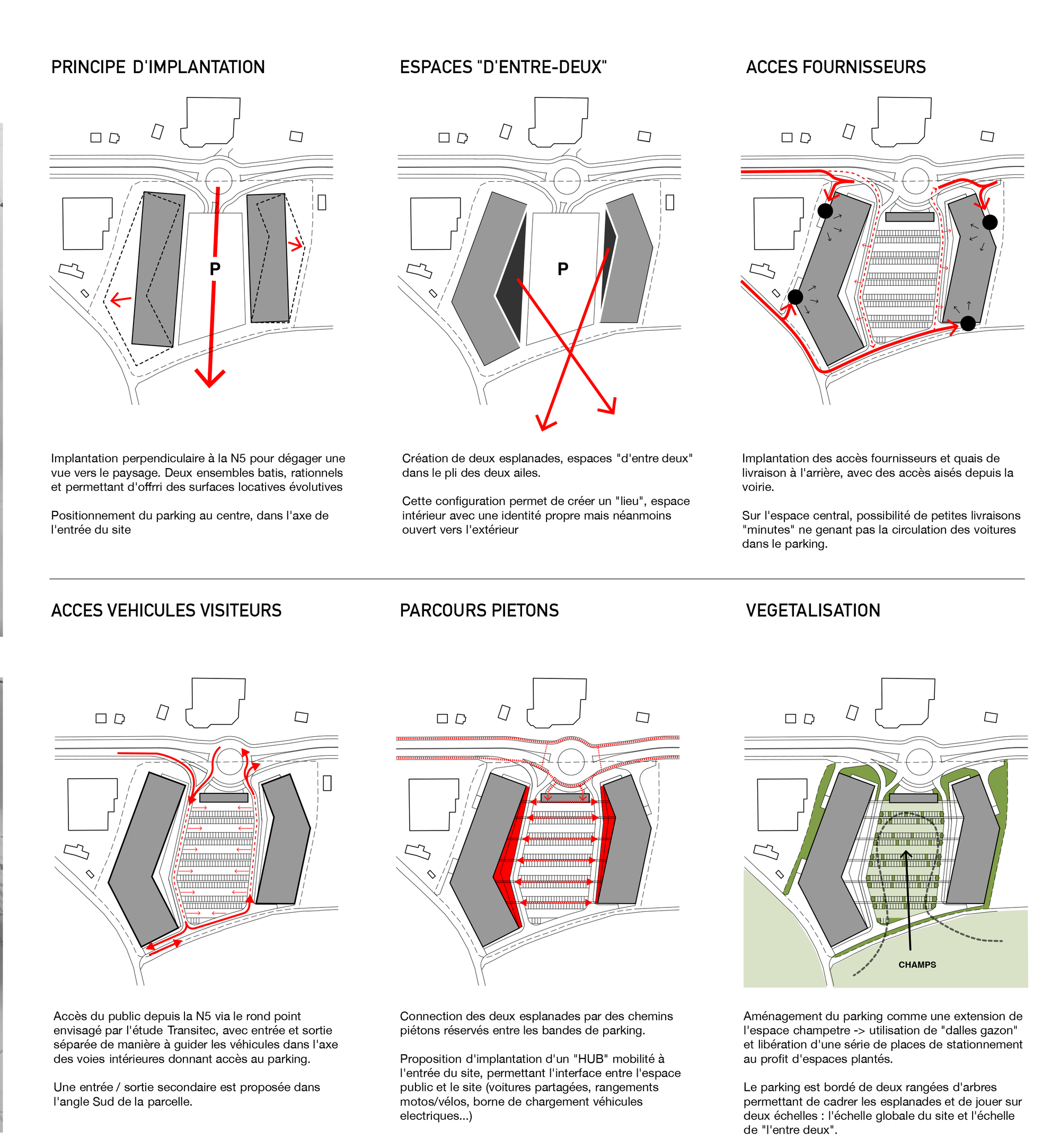 PRINCIPE D'IMPLANTATION

P

Implantation perpendiculaire à la N5 pour dégager une vue vers le paysage. Deux ensembles batis, rationnels et permettant d'offrri des surfaces locatives évolutives

Positionnement du parking au centre, dans l'axe de l'entrée du site

ESPACES "D'ENTRE-DEUX"

P

Création de deux esplanades, espaces "d'entre deux" dans le pli des deux ailes.

Cette configuration permet de créer un "lieu", espace intérieur avec une identité propre mais néanmoins ouvert vers l'extérieur

ACCES FOURNISSEURS

Implantation des accès fournisseurs et quais de livraison à l'arrière, avec des accès aisés depuis la voirie.

Sur l'espace central, possibilité de petites livraisons "minutes" ne genant pas la circulation des voitures dans le parking.

ACCES VEHICULES VISITEURS

Accès du public depuis la N5 via le rond point envisagé par l'étude Transitec, avec entrée et sortie séparée de manière à guider les véhicules dans l'axe des voies intérieures donnant accès au parking.

Une entrée / sortie secondaire est proposée dans l'angle Sud de la parcelle.

PARCOURS PIETONS

Connection des deux esplanades par des chemins piétons réservés entre les bandes de parking.

Proposition d'implantation d'un "HUB" mobilité à l'entrée du site, permettant l'interface entre l'espace public et le site (voitures partagées, rangements motos/vélos, borne de chargement véhicules electriques...)

VEGETALISATION

CHAMPS

Aménagement du parking comme une extension de l'espace champetre -> utilisation de "dalles gazon" et libération d'une série de places de stationnement au profit d'espaces plantés.

Le parking est bordé de deux rangées d'arbres permettant de cadrer les esplanades et de jouer sur deux échelles : l'échelle globale du site et l'échelle de "l'entre deux".