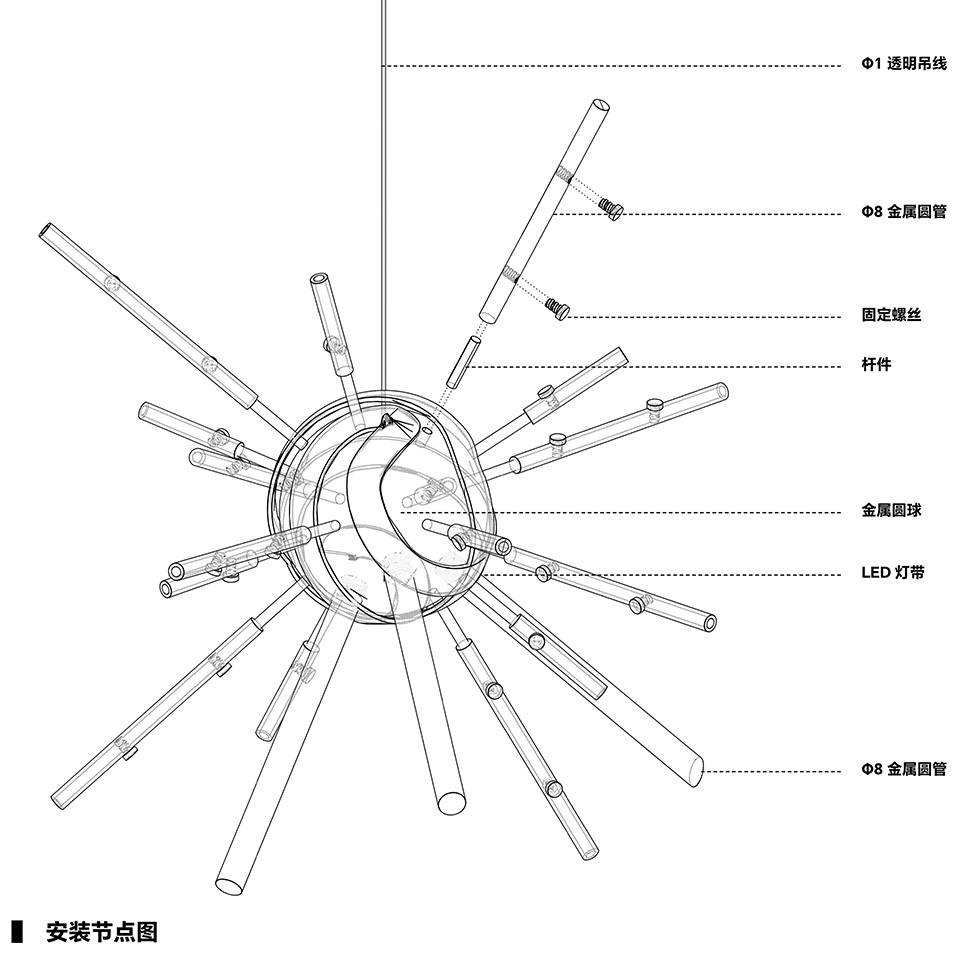 Φ1 透明吊线

Φ8 金属圆管

固定螺丝

杆件

金属圆球

LED 灯带

Φ8 金属圆管

安装节点图