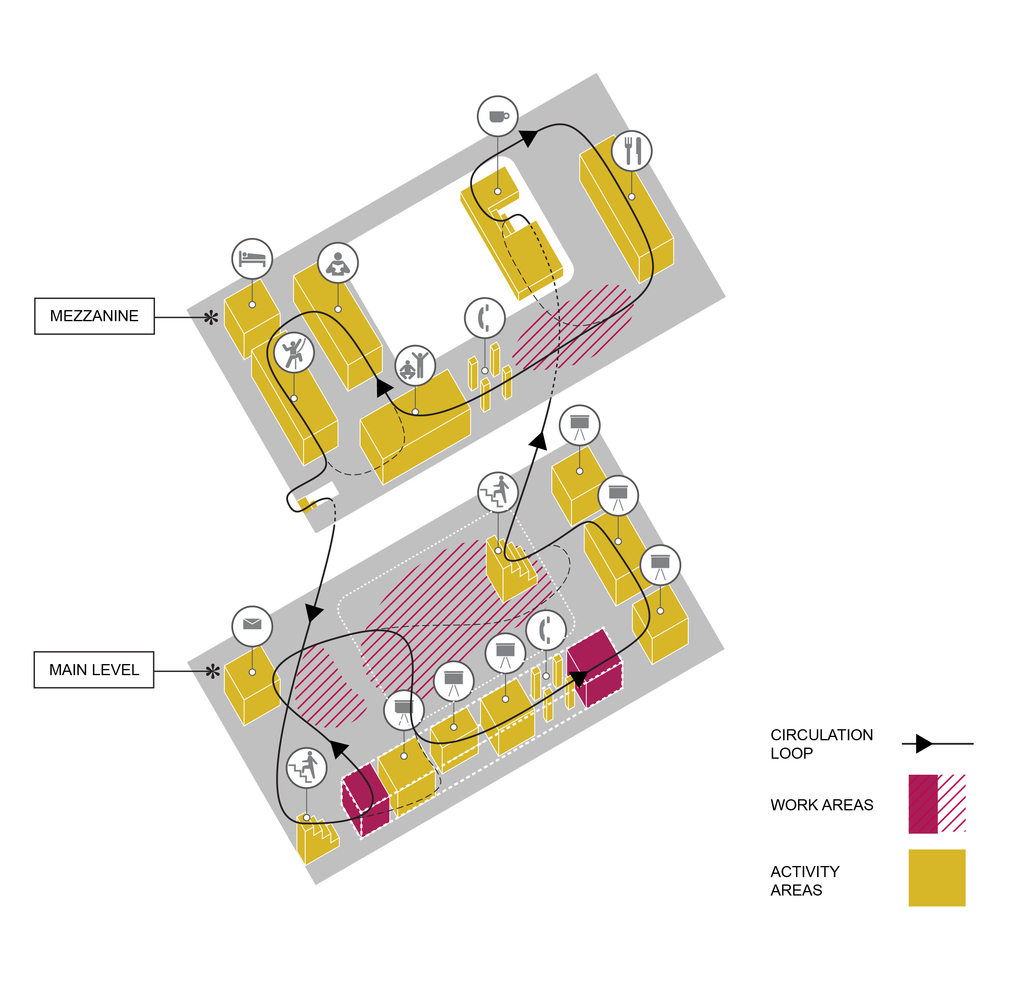 MEZZANINE

MAIN LEVEL

CIRCULATION LOOP

WORK AREAS

ACTIVITY AREAS