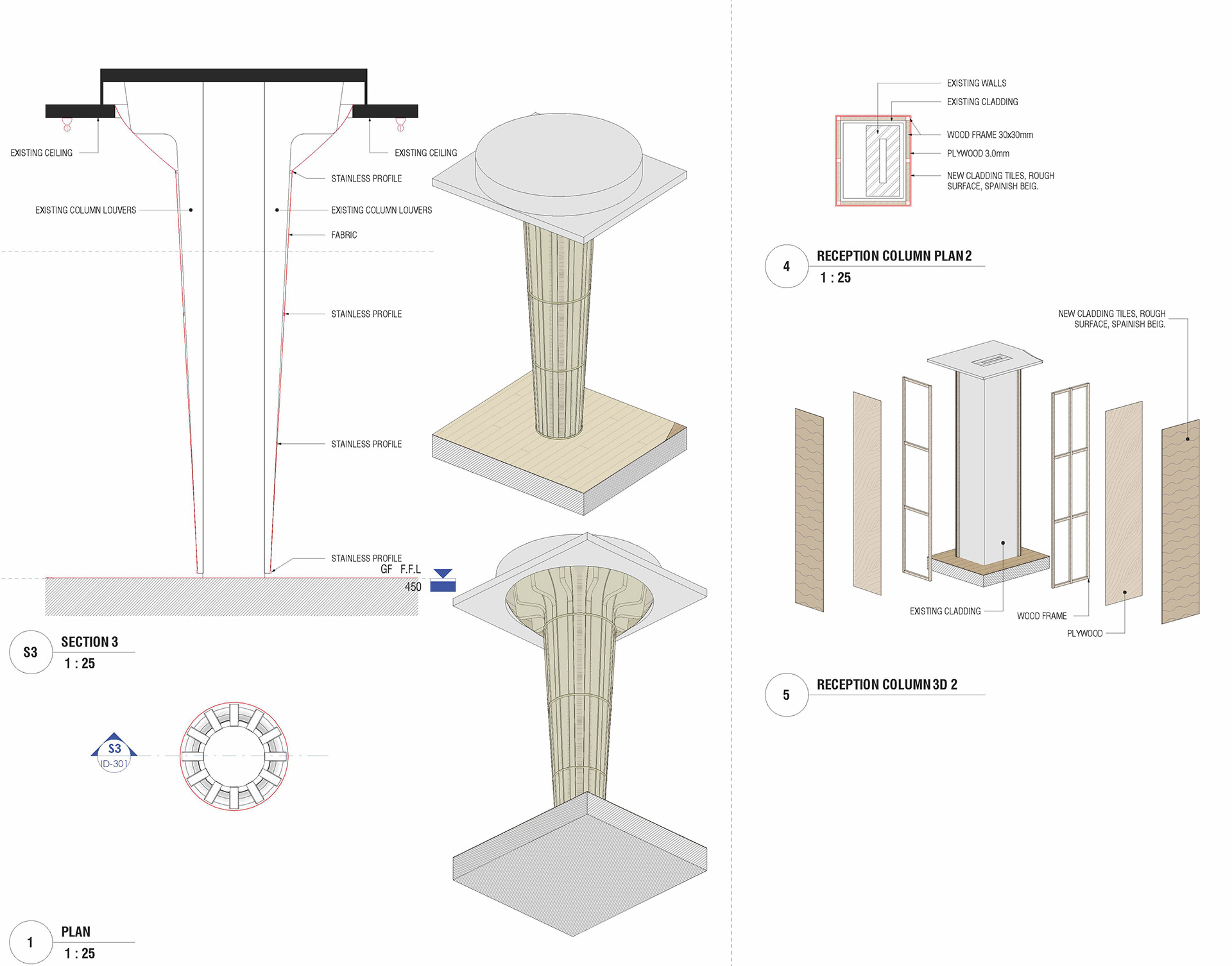 EXISTING CEILING

EXISTING CEILING

STAINLESS PROFILE

EXISTING COLUMN LOUVERS

EXISTING COLUMN LOUVERS

FABRIC

STAINLESS PROFILE

STAINLESS PROFILE

STAINLESS PROFILE

GF F.F.L

450

S3 SECTION 3

1 : 25

S3

ID-301

1 PLAN

1 : 25

EXISTING WALLS

EXISTING CLADDING

WOOD FRAME 30x30mm

PLYWOOD 3.0mm

NEW CLADDING TILES, ROUGH SURFACE, SPAINISH BEIG.

4 RECEPTION COLUMN PLAN 2

1 : 25

NEW CLADDING TILES, ROUGH SURFACE, SPAINISH BEIG.

EXISTING CLADDING

WOOD FRAME

PLYWOOD

5 RECEPTION COLUMN 3D 2