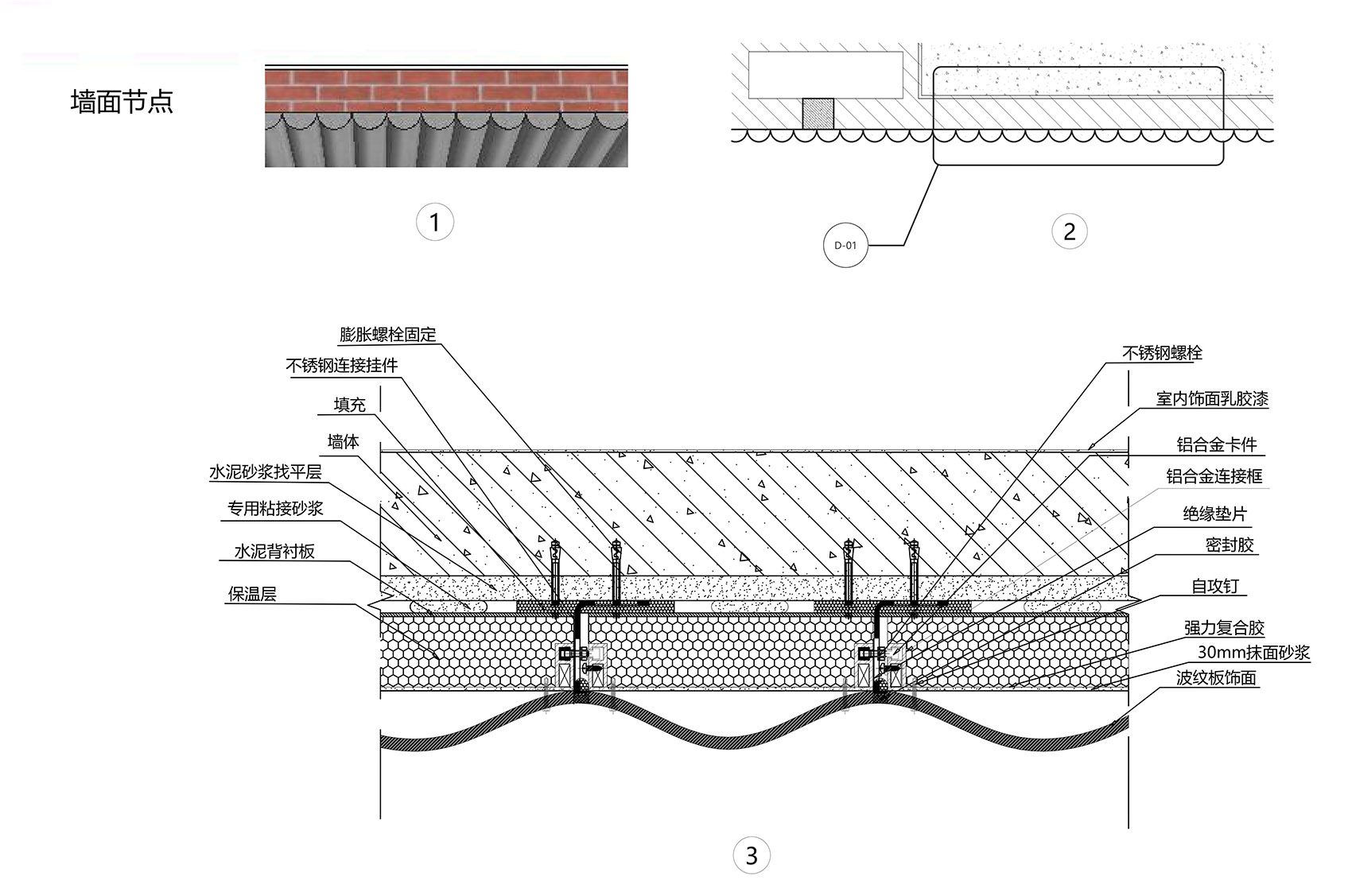 墙面节点

1

D-01

2

膨胀螺栓固定
不锈钢连接挂件
填充
墙体
水泥砂浆找平层
专用粘接砂浆
水泥背衬板
保温层

不锈钢螺栓
室内饰面乳胶漆
铝合金卡件
铝合金连接框
绝缘垫片
密封胶
自攻钉
强力复合胶
30mm抹面砂浆
波纹板饰面

3