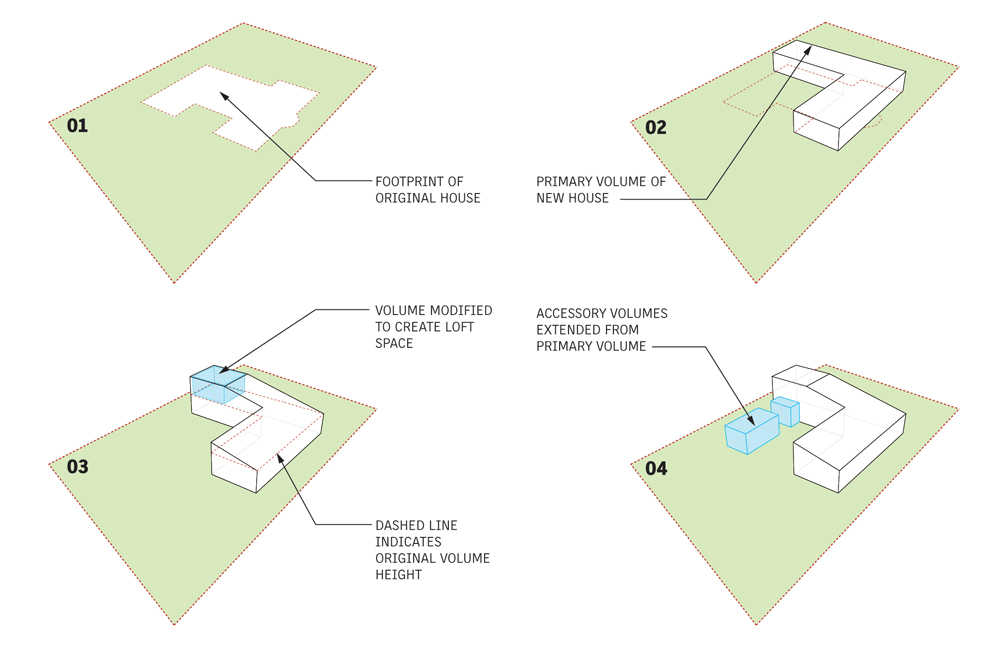 01

FOOTPRINT OF ORIGINAL HOUSE

02

PRIMARY VOLUME OF NEW HOUSE

VOLUME MODIFIED TO CREATE LOFT SPACE

03

DASHED LINE INDICATES ORIGINAL VOLUME HEIGHT

ACCESSORY VOLUMES EXTENDED FROM PRIMARY VOLUME

04