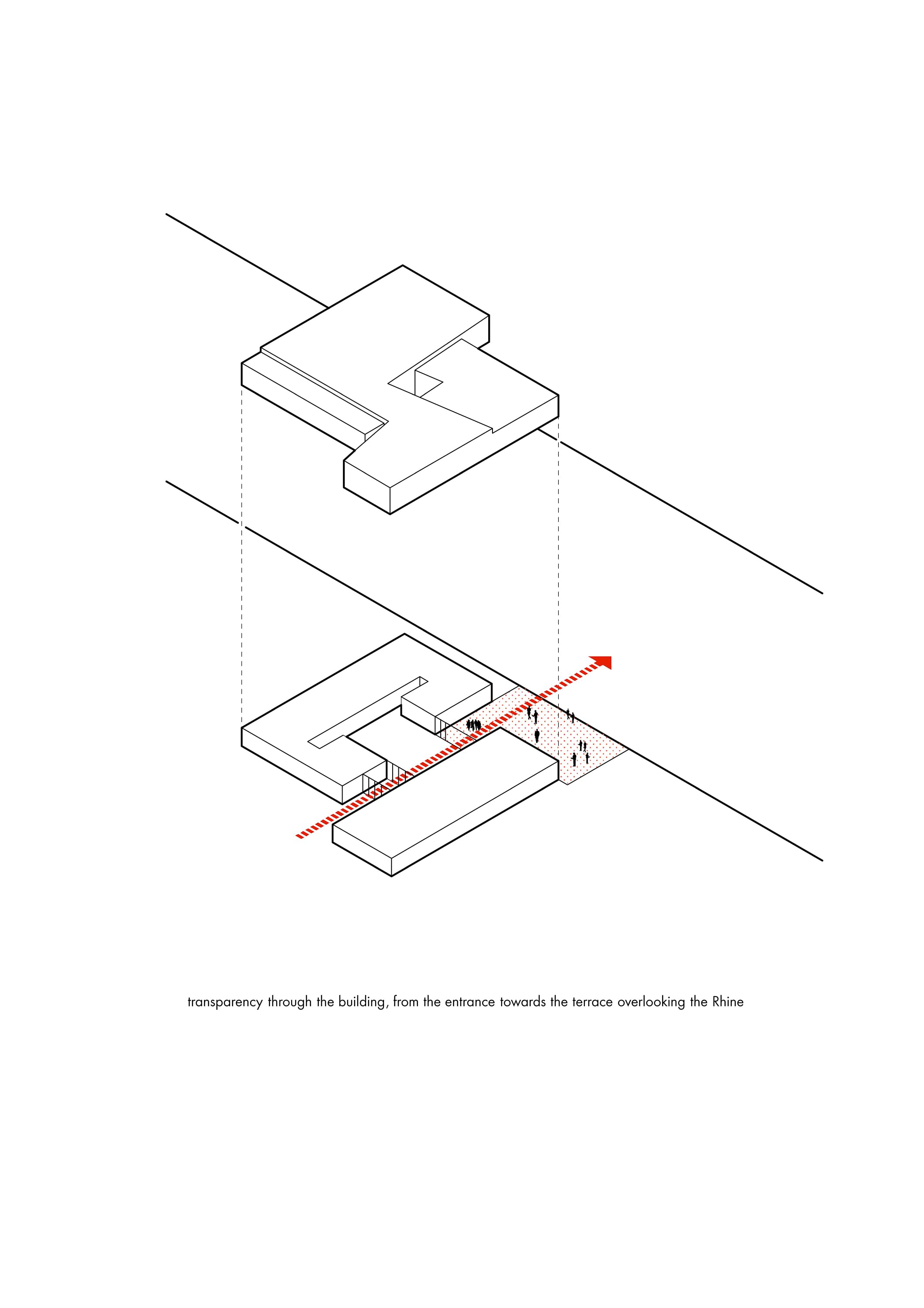 transparency through the building, from the entrance towards the terrace overlooking the Rhine