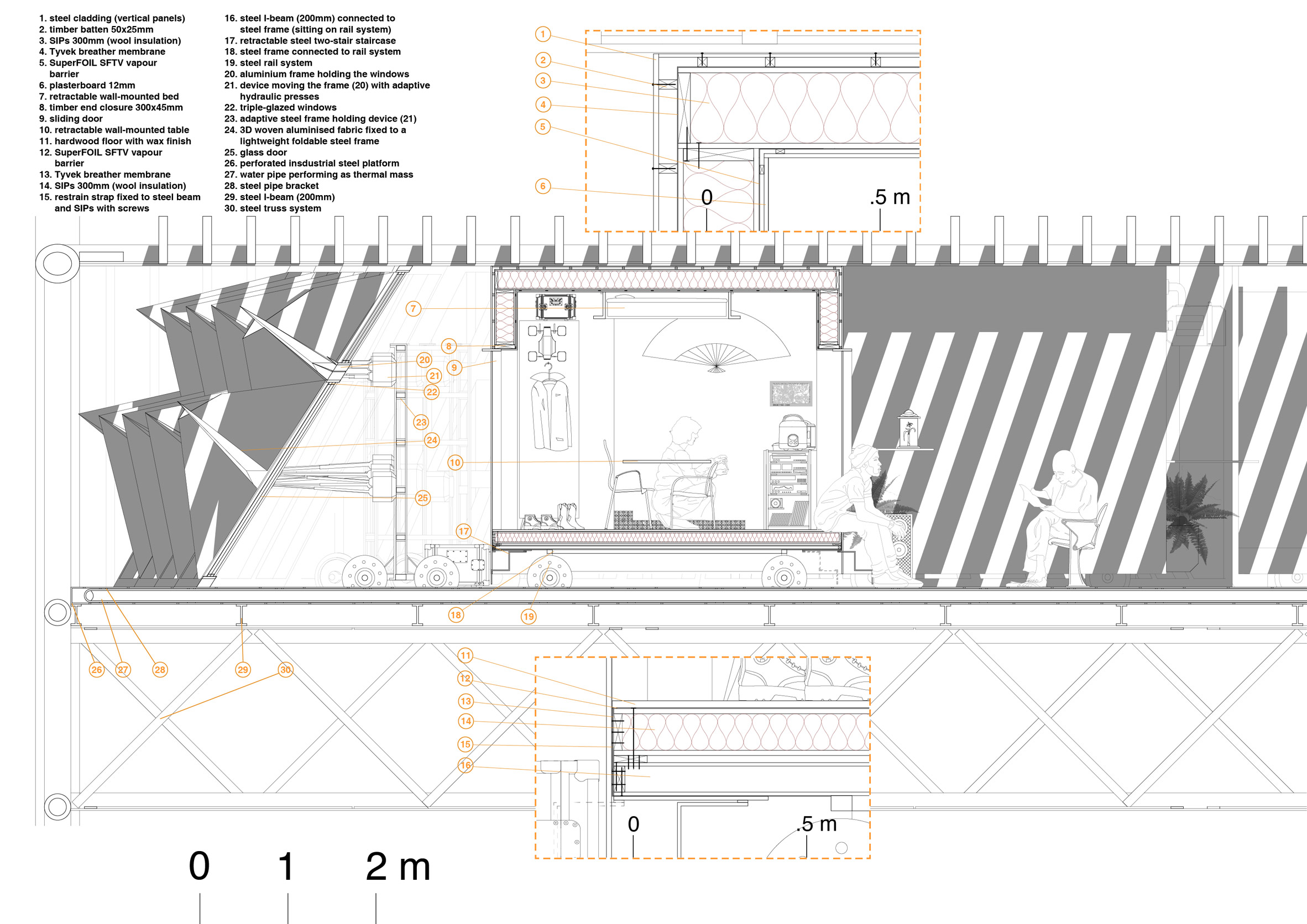 1. steel cladding (vertical panels)
2. timber batten 50x25mm
3. SIPs 300mm (wool insulation)
4. Tyvek breather membrane
5. SuperFOIL SFTV vapour barrier
6. plasterboard 12mm
7. retractable wall-mounted bed
8. timber end closure 300x45mm
9. sliding door
10. retractable wall-mounted table
11. hardwood floor with wax finish
12. SuperFOIL SFTV vapour barrier
13. Tyvek breather membrane
14. SIPs 300mm (wool insulation)
15. restrain strap fixed to steel beam and SIPs with screws

16. steel I-beam (200mm) connected to steel frame (sitting on rail system)
17. retractable steel two-stair staircase
18. steel frame connected to rail system
19. steel rail system
20. aluminium frame holding the windows
21. device moving the frame (20) with adaptive hydraulic presses
22. triple-glazed windows
23. adaptive steel frame holding device (21)
24. 3D woven aluminised fabric fixed to a lightweight foldable steel frame
25. glass door
26. perforated insdustrial steel platform
27. water pipe performing as thermal mass
28. steel pipe bracket
29. steel I-beam (200mm)
30. steel truss system

1
2
3
4
5
6
0
.5 m

7
8
9
20
21
22
23
24
10
25
17
18
19
26
27
28
29
30

11
12
13
14
15
16
0
.5 m

0
1
2 m