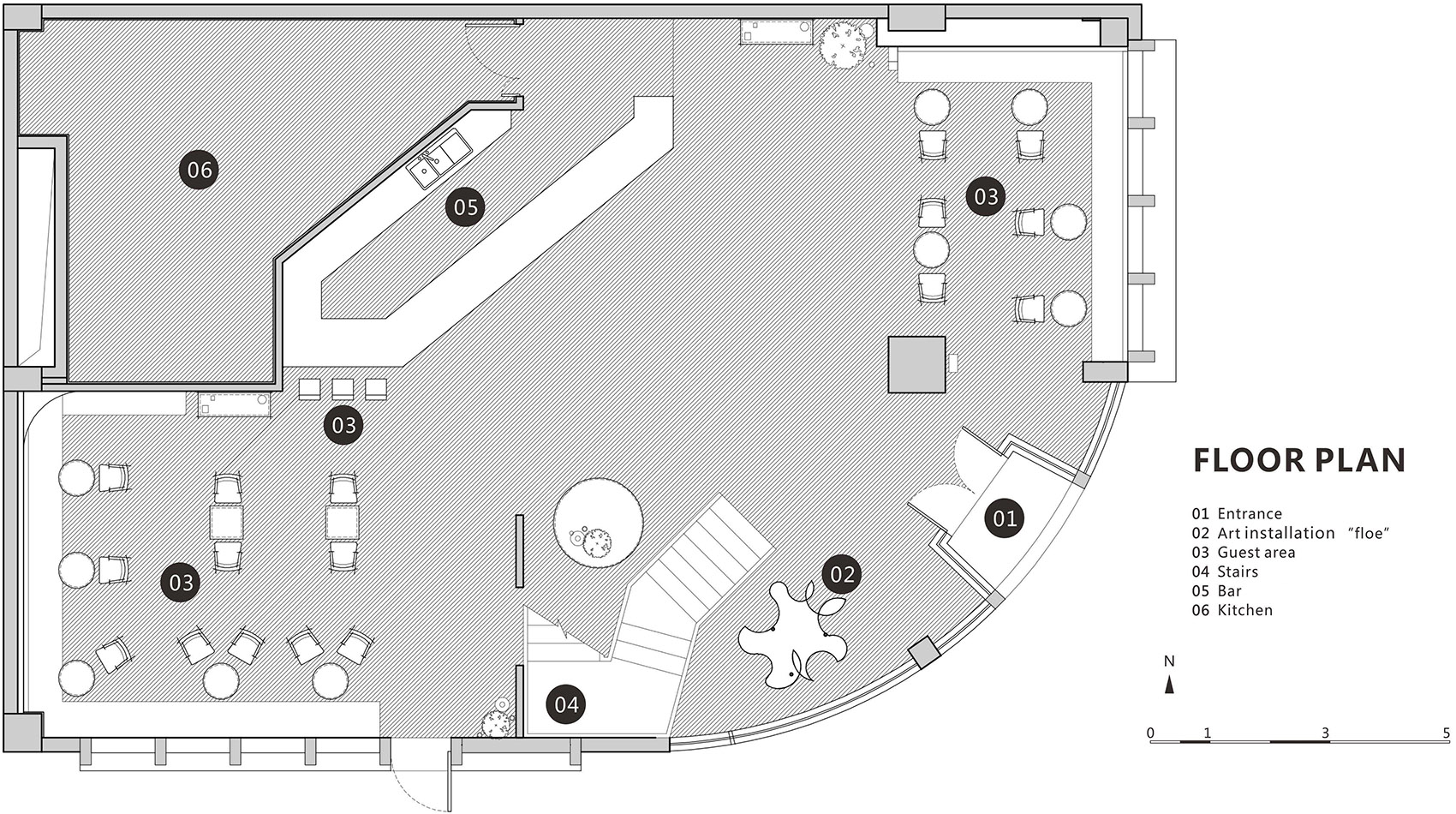 06

05

03

03

03

01

02

04

FLOOR PLAN

01 Entrance
02 Art installation "floe"
03 Guest area
04 Stairs
05 Bar
06 Kitchen

N

0 1 3 5