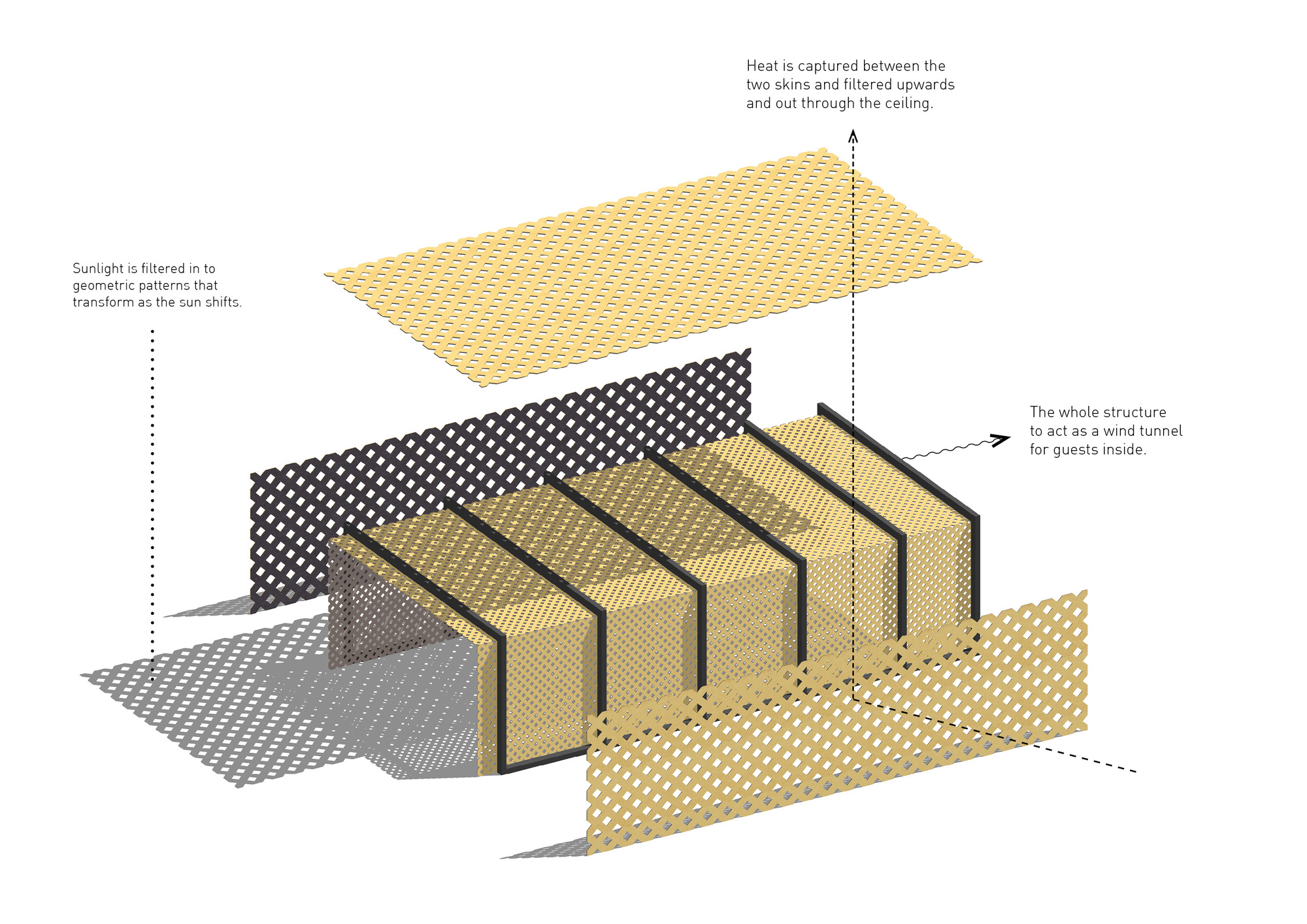 Heat is captured between the two skins and filtered upwards and out through the ceiling.

Sunlight is filtered in to geometric patterns that transform as the sun shifts.

The whole structure to act as a wind tunnel for guests inside.