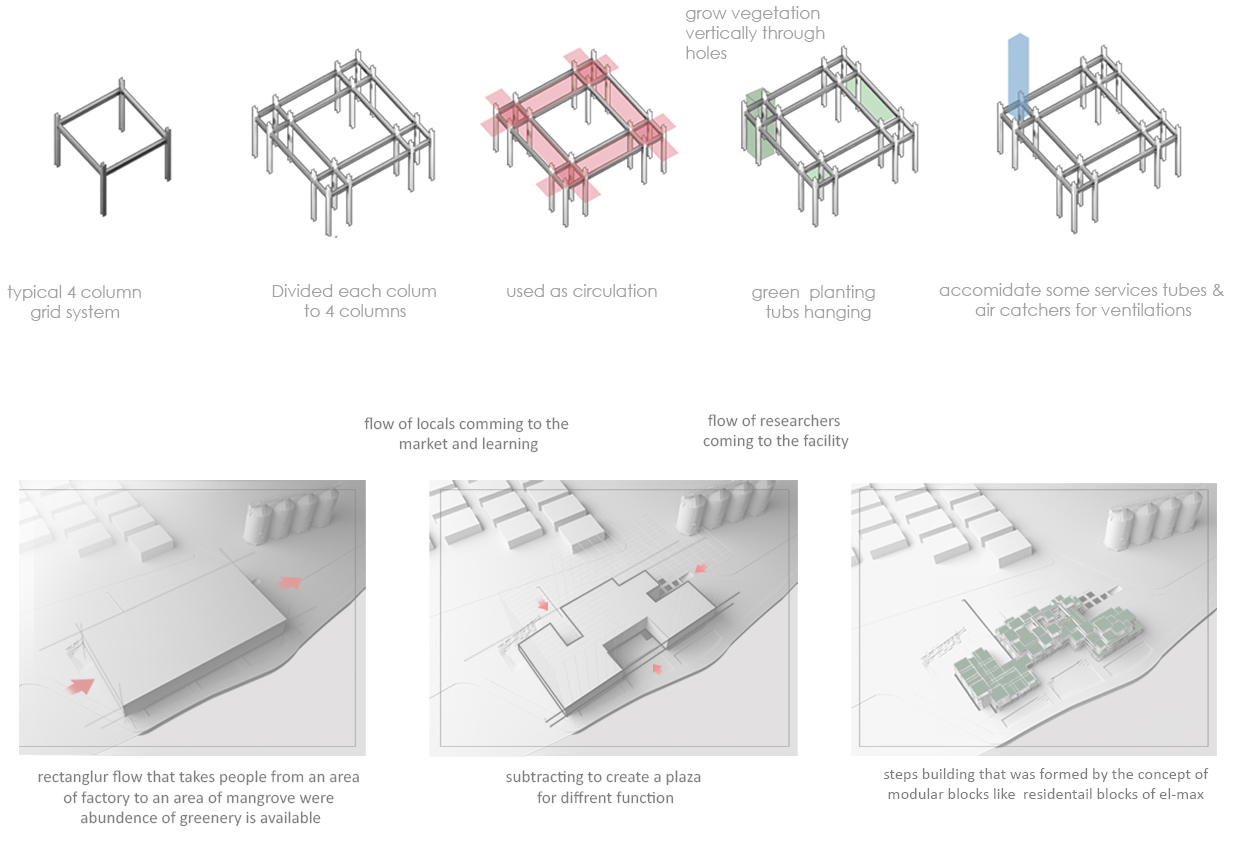 grow vegetation vertically through holes

typical 4 column grid system

Divided each colum to 4 columns

used as circulation

green planting tubs hanging

accomidate some services tubes & air catchers for ventilations

flow of locals comming to the market and learning

flow of researchers coming to the facility

rectanglur flow that takes people from an area of factory to an area of mangrove were abundence of greenery is available

subtracting to create a plaza for diffrent function

steps building that was formed by the concept of modular blocks like residentail blocks of el-max