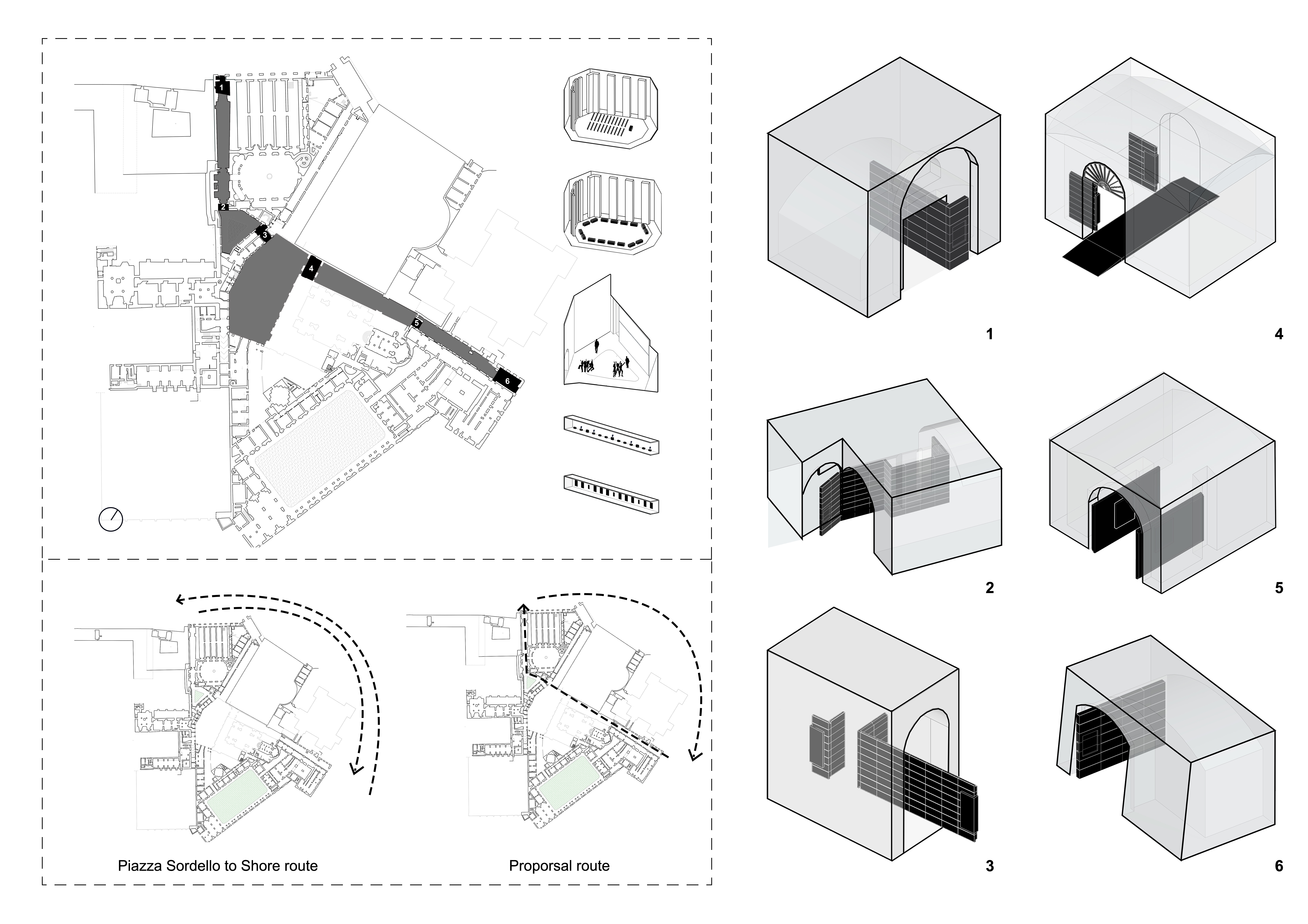 1
2
3
4
5
6

Piazza Sordello to Shore route

Proporsal route

1

4

2

5

3

6