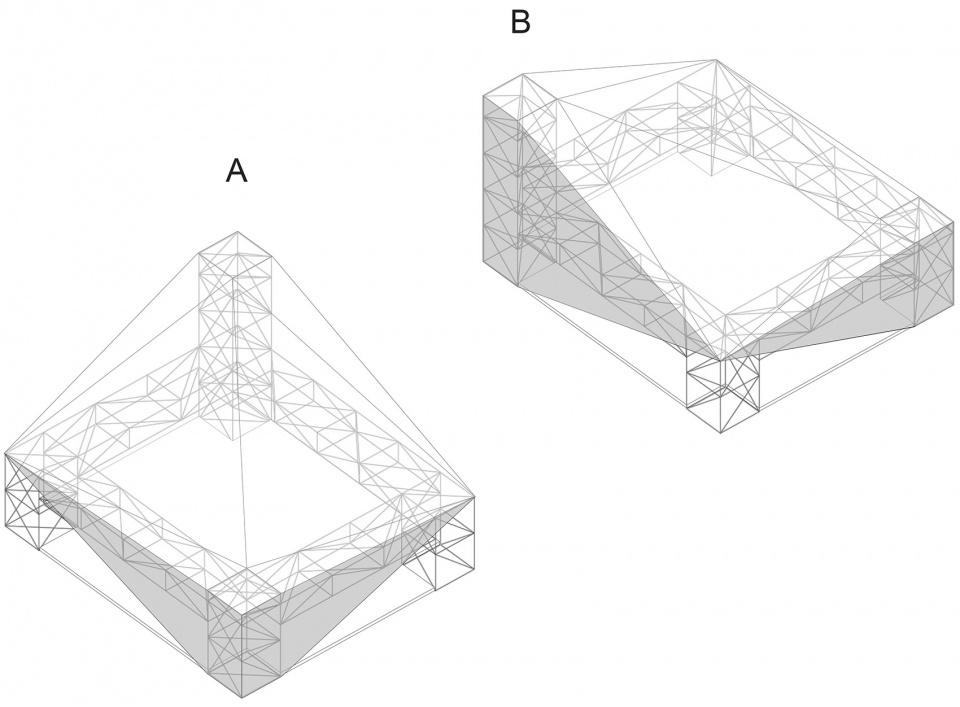 B

A