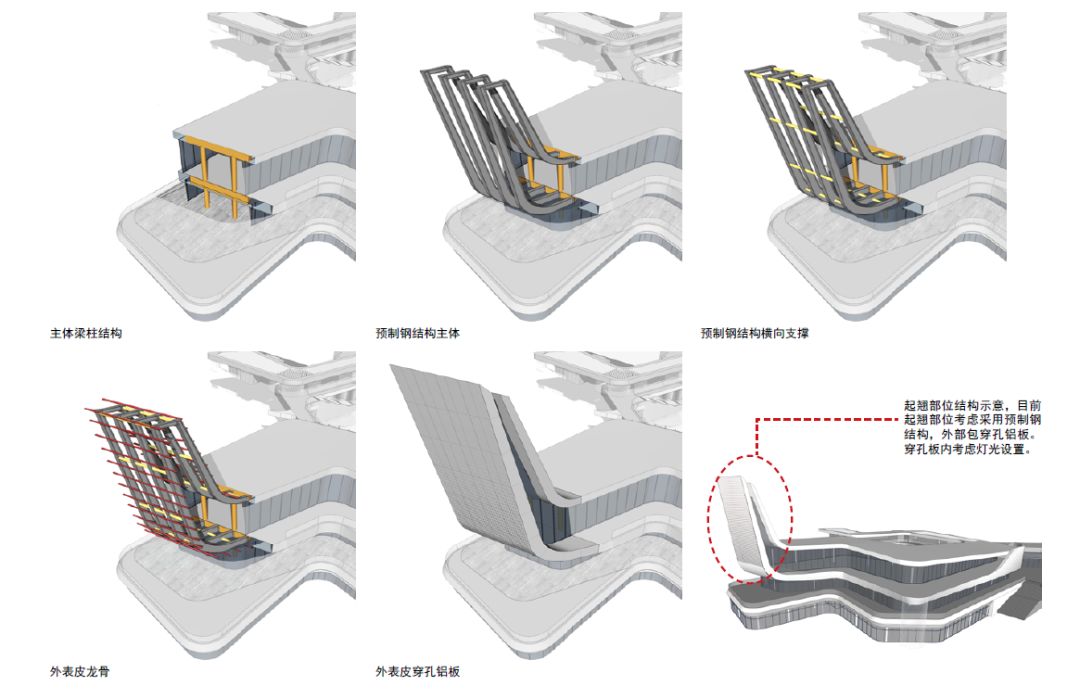 主体梁柱结构

预制钢结构主体

预制钢结构横向支撑

外表皮龙骨

外表皮穿孔铝板

起翘部位结构示意，目前起翘部位考虑采用预制钢结构，外部包穿孔铝板。穿孔板内考虑灯光设置。