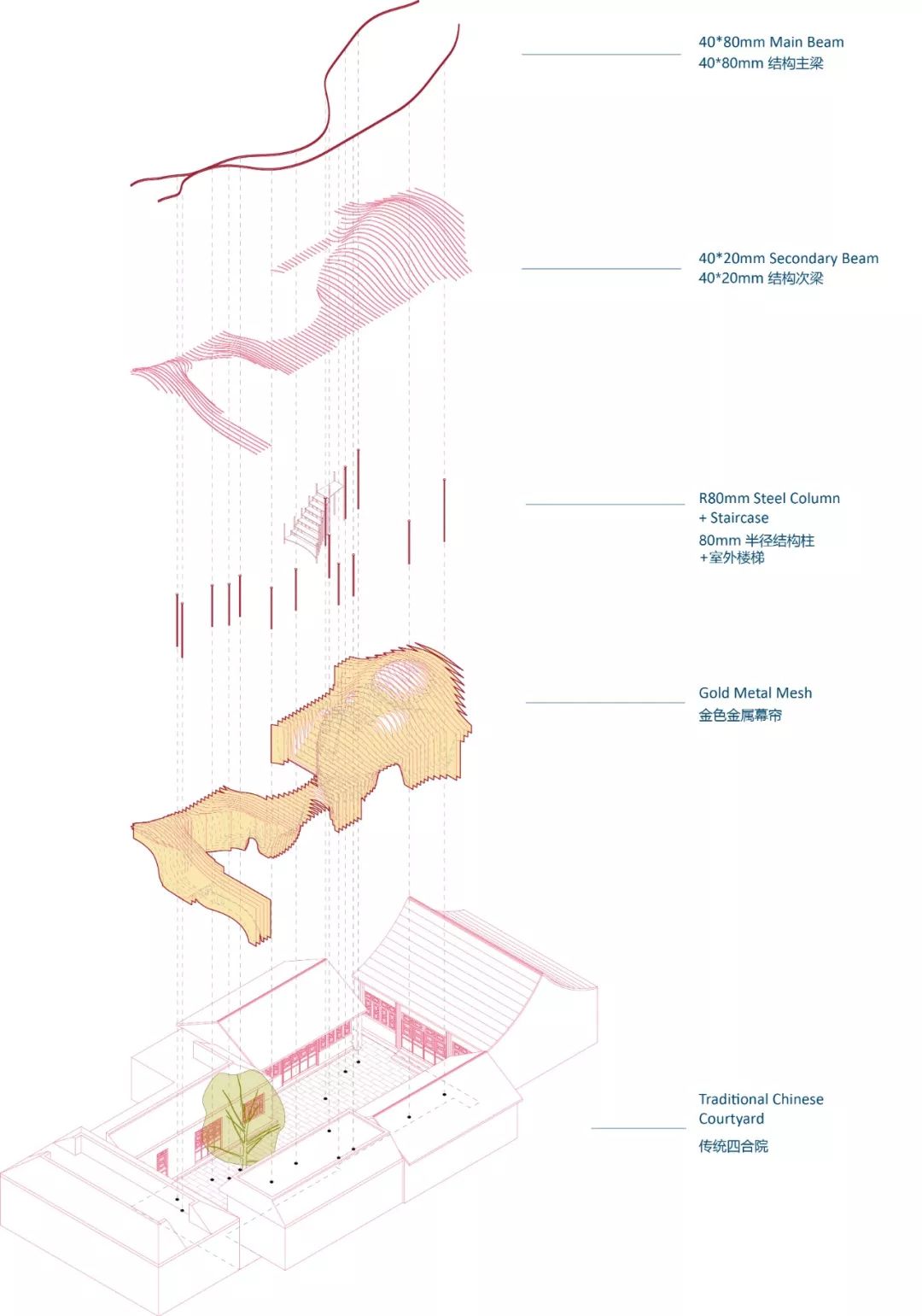 40*80mm Main Beam
40*80mm 结构主梁

40*20mm Secondary Beam
40*20mm 结构次梁

R80mm Steel Column
+ Staircase
80mm 半径结构柱
+室外楼梯

Gold Metal Mesh
金色金属幕帘

Traditional Chinese Courtyard
传统四合院