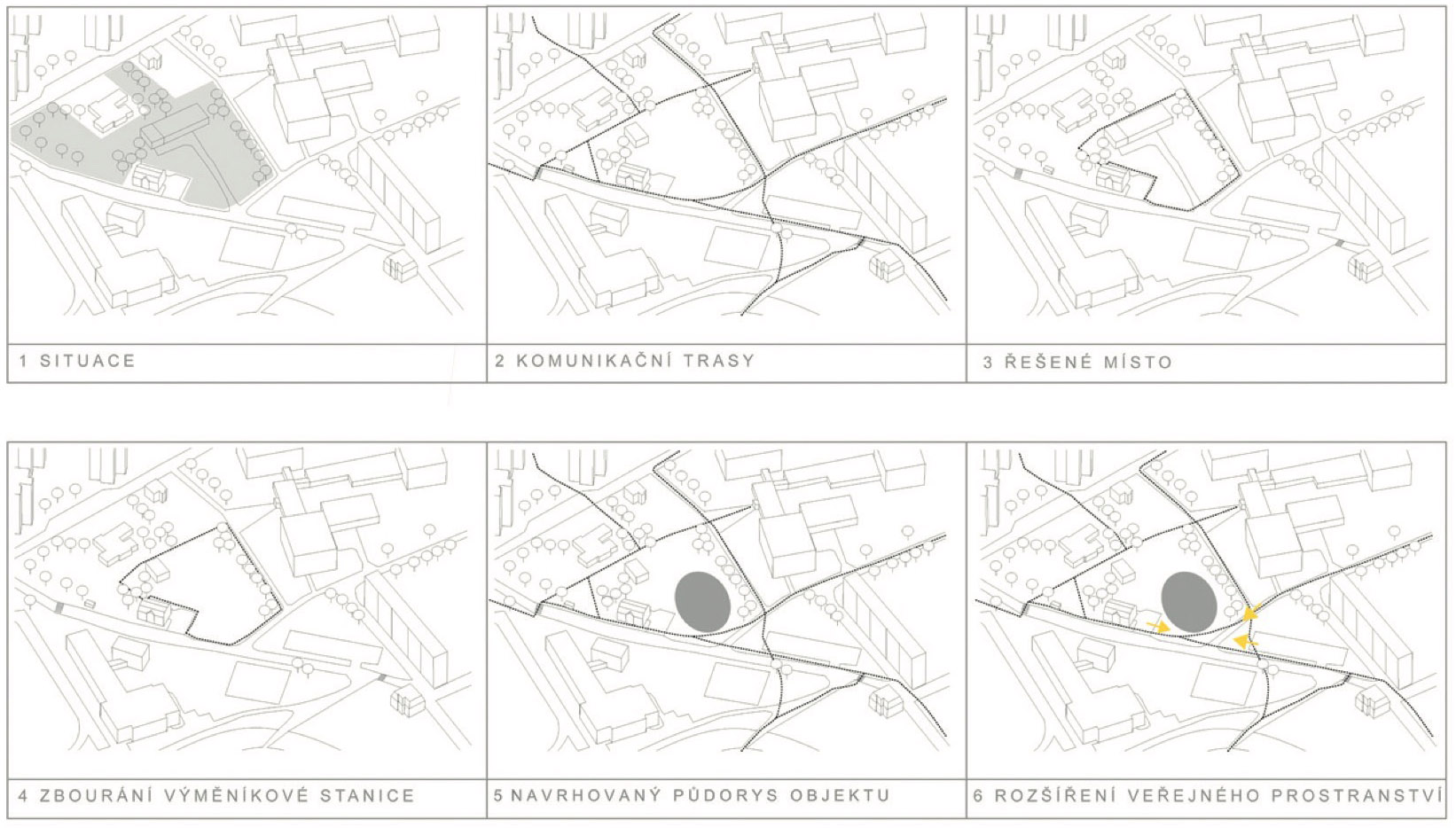 1 SITUACE

2 KOMUNIKAČNÍ TRASY

3 ŘEŠENÉ MÍSTO

4 ZBOURÁNÍ VÝMĚNÍKOVÉ STANICE

5 NAVRHOVANÝ PŮDORYS OBJEKTU

6 ROZŠÍŘENÍ VEŘEJNÉHO PROSTRANSTVÍ