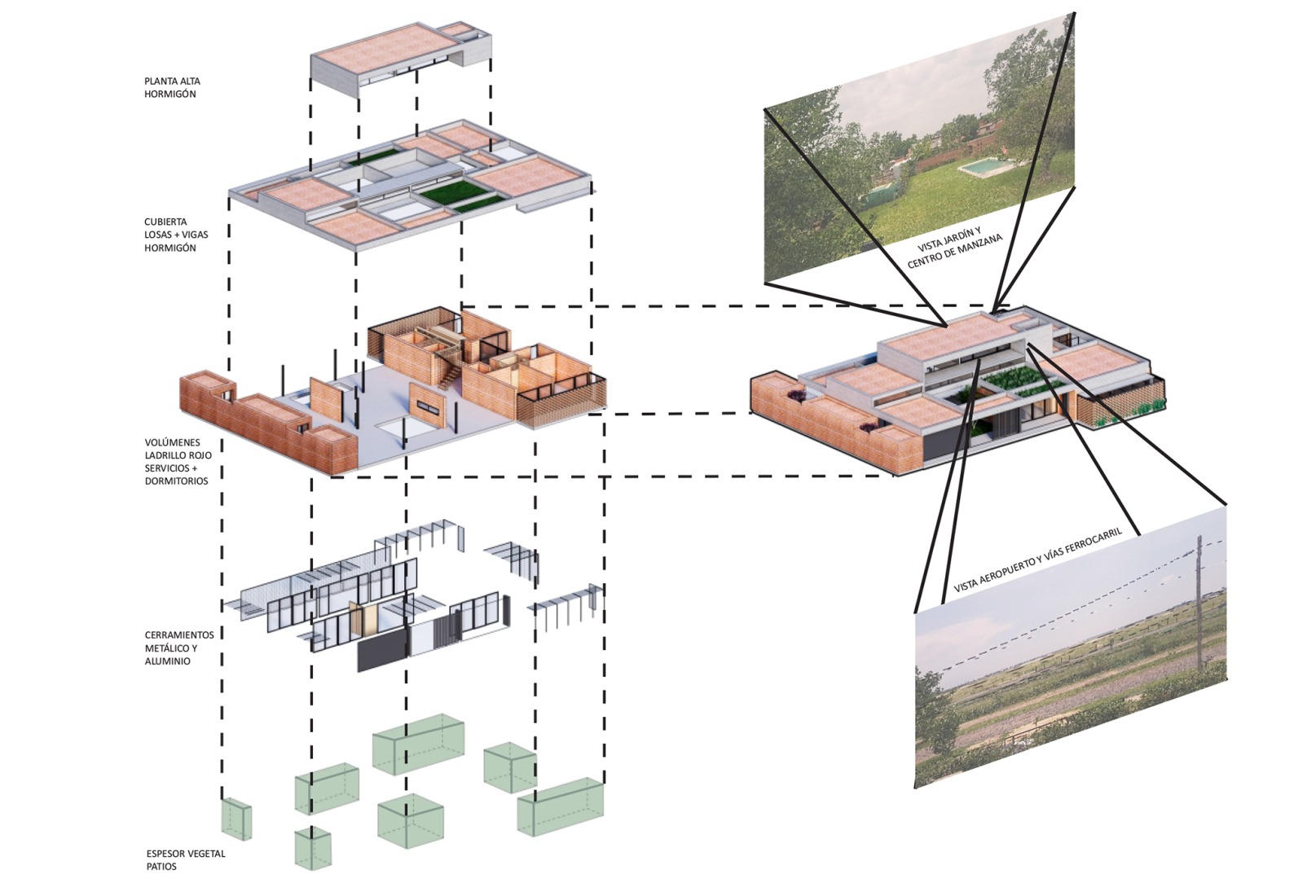 PLANTA ALTA
HORMIGÓN

CUBIERTA
LOSAS + VIGAS
HORMIGÓN

VOLÚMENES
LADRILLO ROJO
SERVICIOS +
DORMITORIOS

CERRAMIENTOS
METÁLICO Y
ALUMINIO

ESPESOR VEGETAL
PATIOS

VISTA JARDÍN Y
CENTRO DE MANZANA

VISTA AEROPUERTO Y VÍAS FERROCARRIL