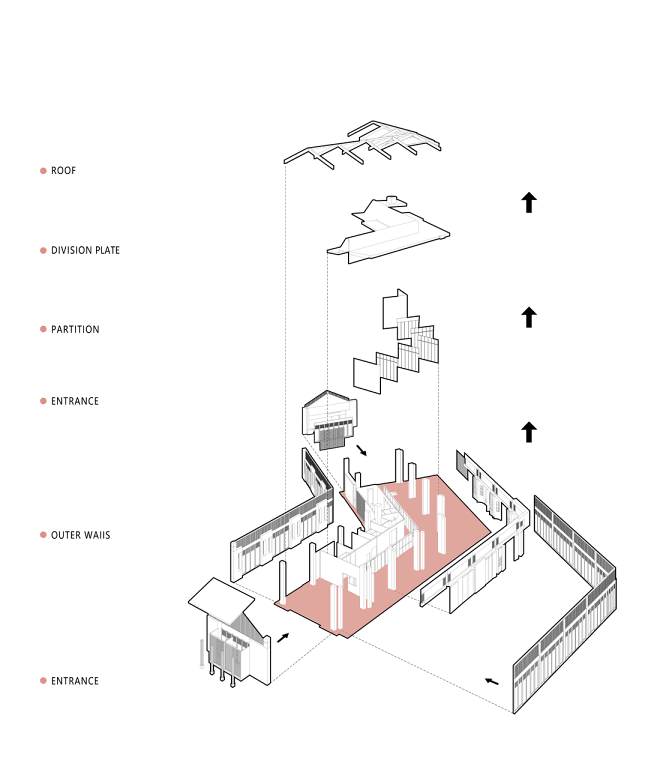 ROOF

DIVISION PLATE

PARTITION

ENTRANCE

OUTER WAIIS

ENTRANCE