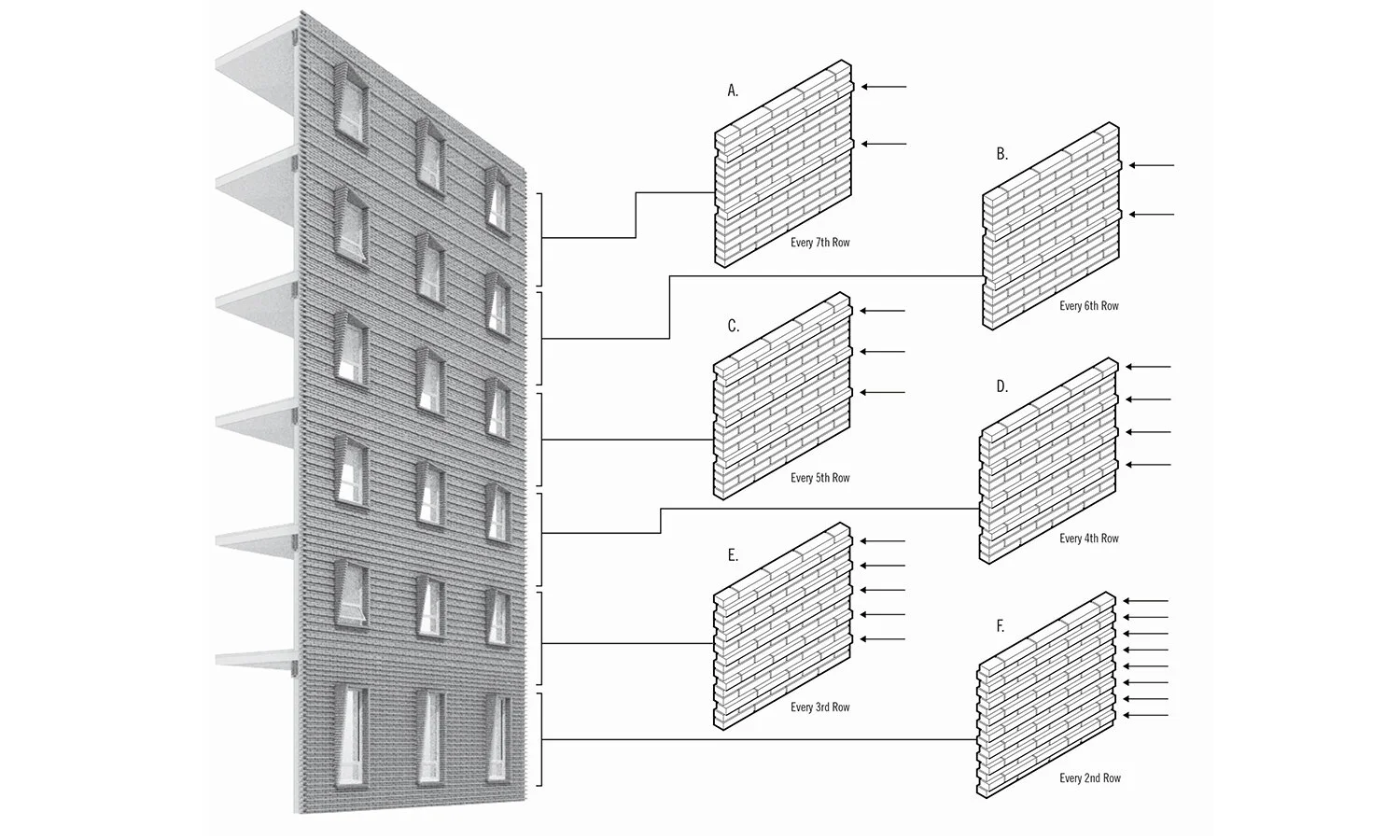 A.

Every 7th Row

B.

Every 6th Row

C.

Every 5th Row

D.

Every 4th Row

E.

Every 3rd Row

F.

Every 2nd Row