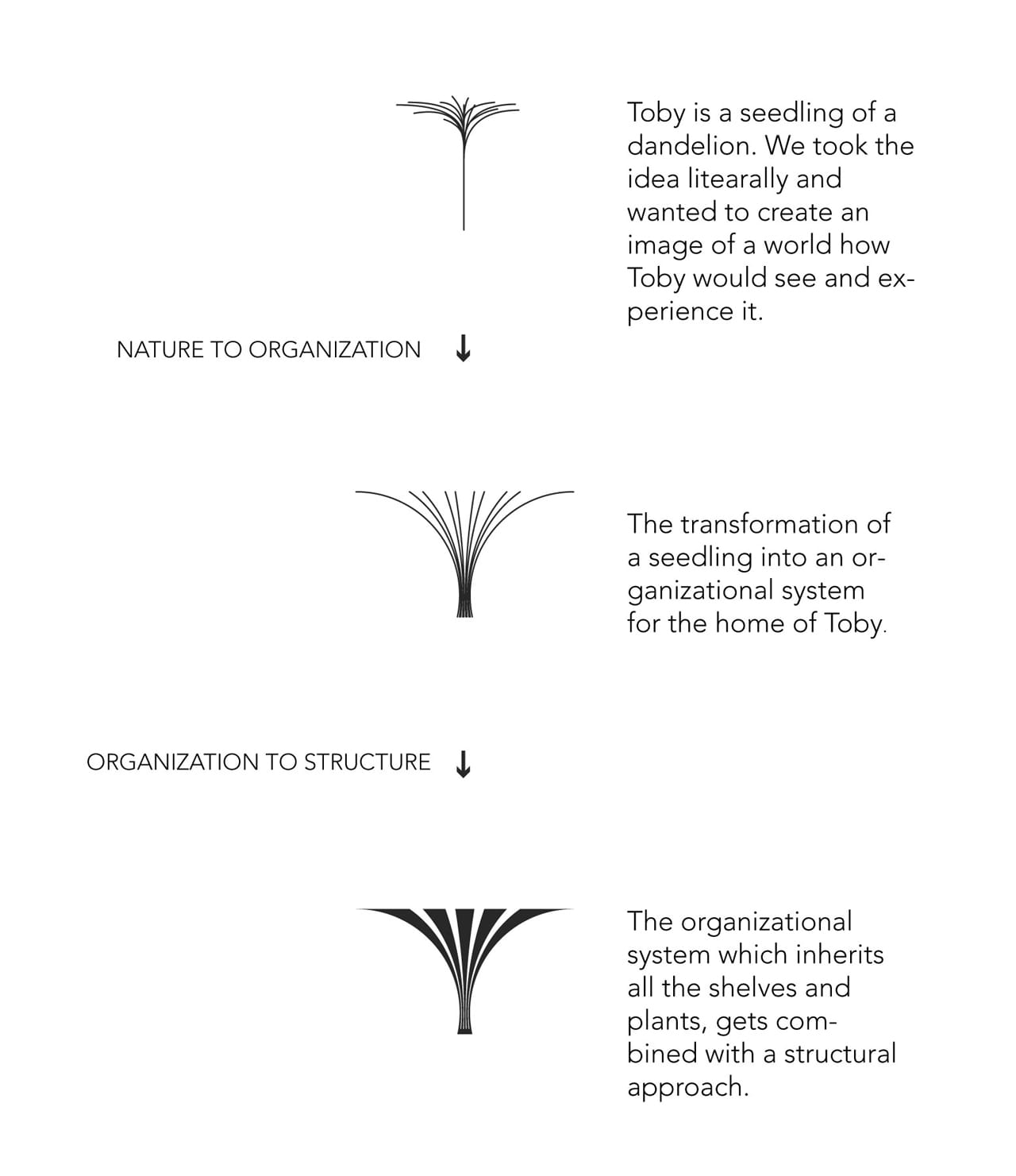 Toby is a seedling of a dandelion. We took the idea litearally and wanted to create an image of a world how Toby would see and experience it.

NATURE TO ORGANIZATION ↓

The transformation of a seedling into an organizational system for the home of Toby.

ORGANIZATION TO STRUCTURE ↓

The organizational system which inherits all the shelves and plants, gets combined with a structural approach.