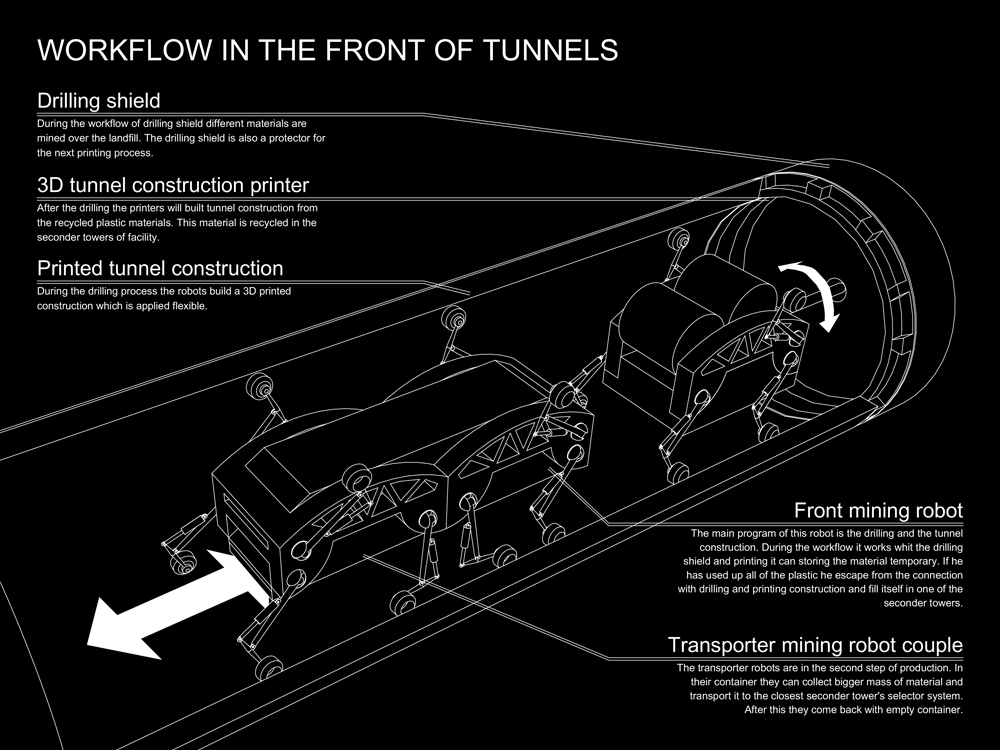 WORKFLOW IN THE FRONT OF TUNNELS

Drilling shield
During the workflow of drilling shield different materials are mined over the landfill. The drilling shield is also a protector for the next printing process.

3D tunnel construction printer
After the drilling the printers will built tunnel construction from the recycled plastic materials. This material is recycled in the seconder towers of facility.

Printed tunnel construction
During the drilling process the robots build a 3D printed construction which is applied flexible.

Front mining robot
The main program of this robot is the drilling and the tunnel construction. During the workflow it works whit the drilling shield and printing it can storing the material temporary. If he has used up all of the plastic he escape from the connection with drilling and printing construction and fill itself in one of the seconder towers.

Transporter mining robot couple
The transporter robots are in the second step of production. In their container they can collect bigger mass of material and transport it to the closest seconder tower's selector system. After this they come back with empty container.