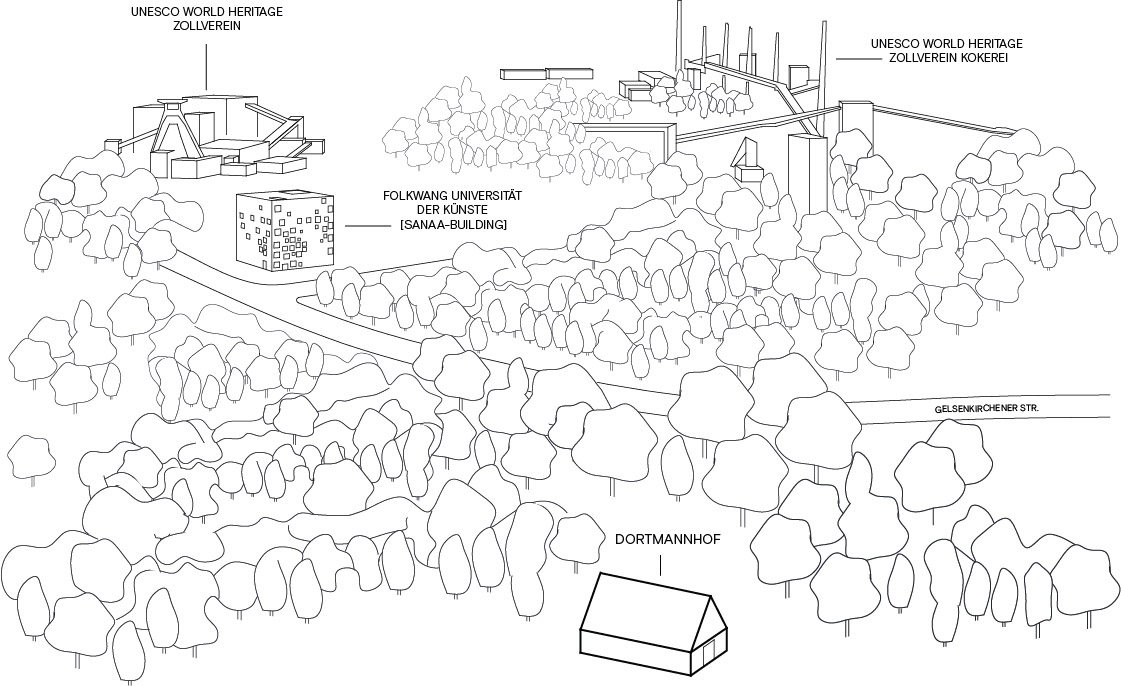 UNESCO WORLD HERITAGE
ZOLLVEREIN

UNESCO WORLD HERITAGE
ZOLLVEREIN KOKEREI

FOLKWANG UNIVERSITÄT
DER KÜNSTE
[SANAA-BUILDING]

GELSENKIRCHENER STR.

DORTMANNHOF