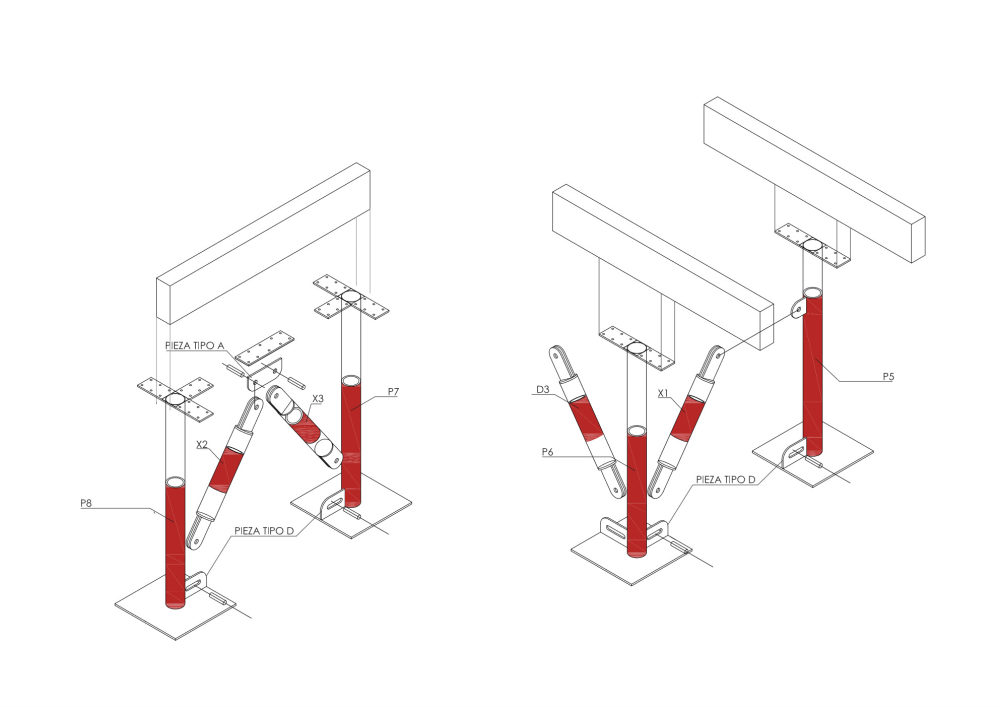 PIEZA TIPO A
X3
P7
X2
P8
PIEZA TIPO D
D3
X1
P5
P6
PIEZA TIPO D