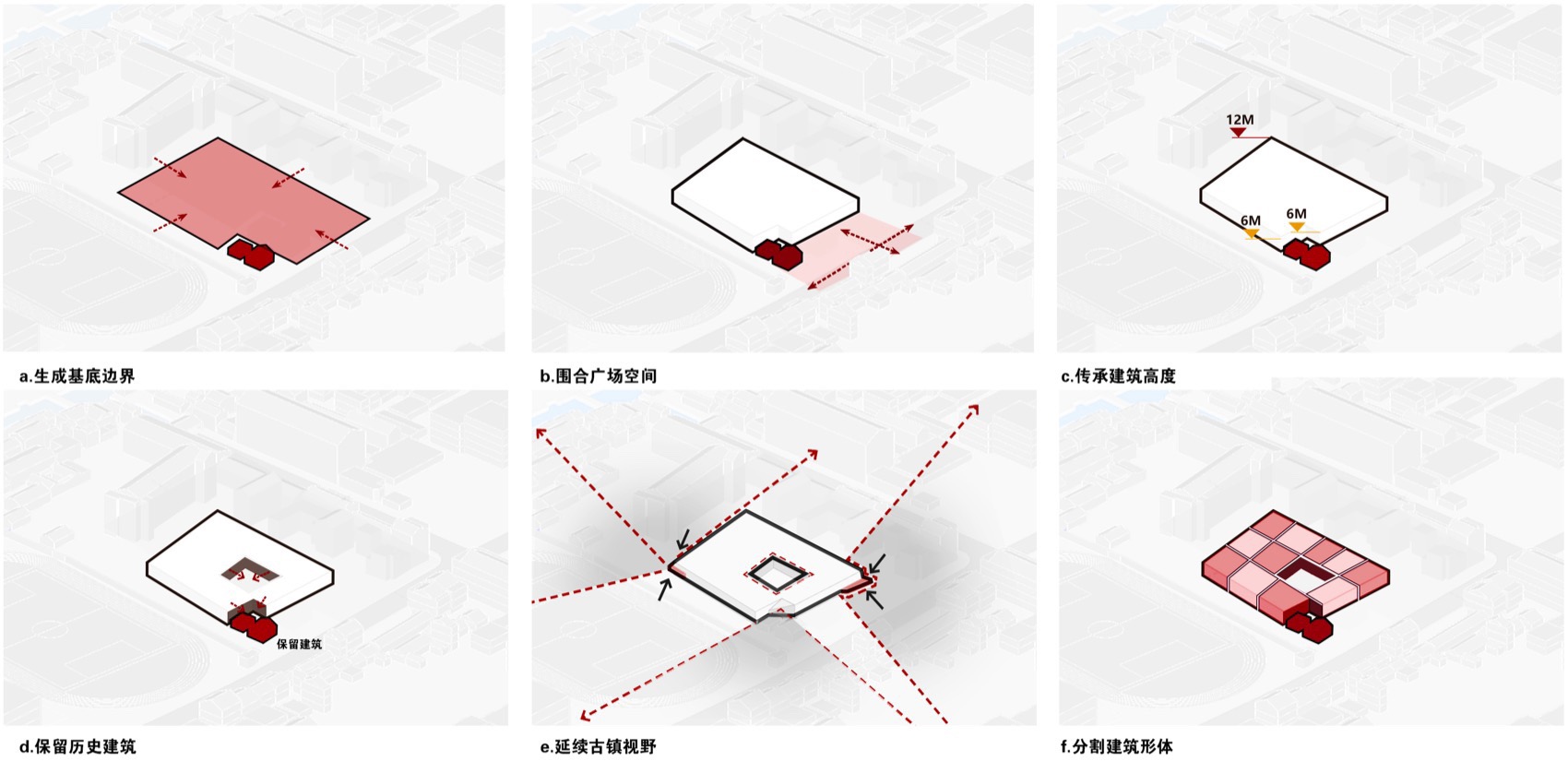 a.生成基底边界

b.围合广场空间

12M

6M

6M

c.传承建筑高度

保留建筑

d.保留历史建筑

e.延续古镇视野

f.分割建筑形体