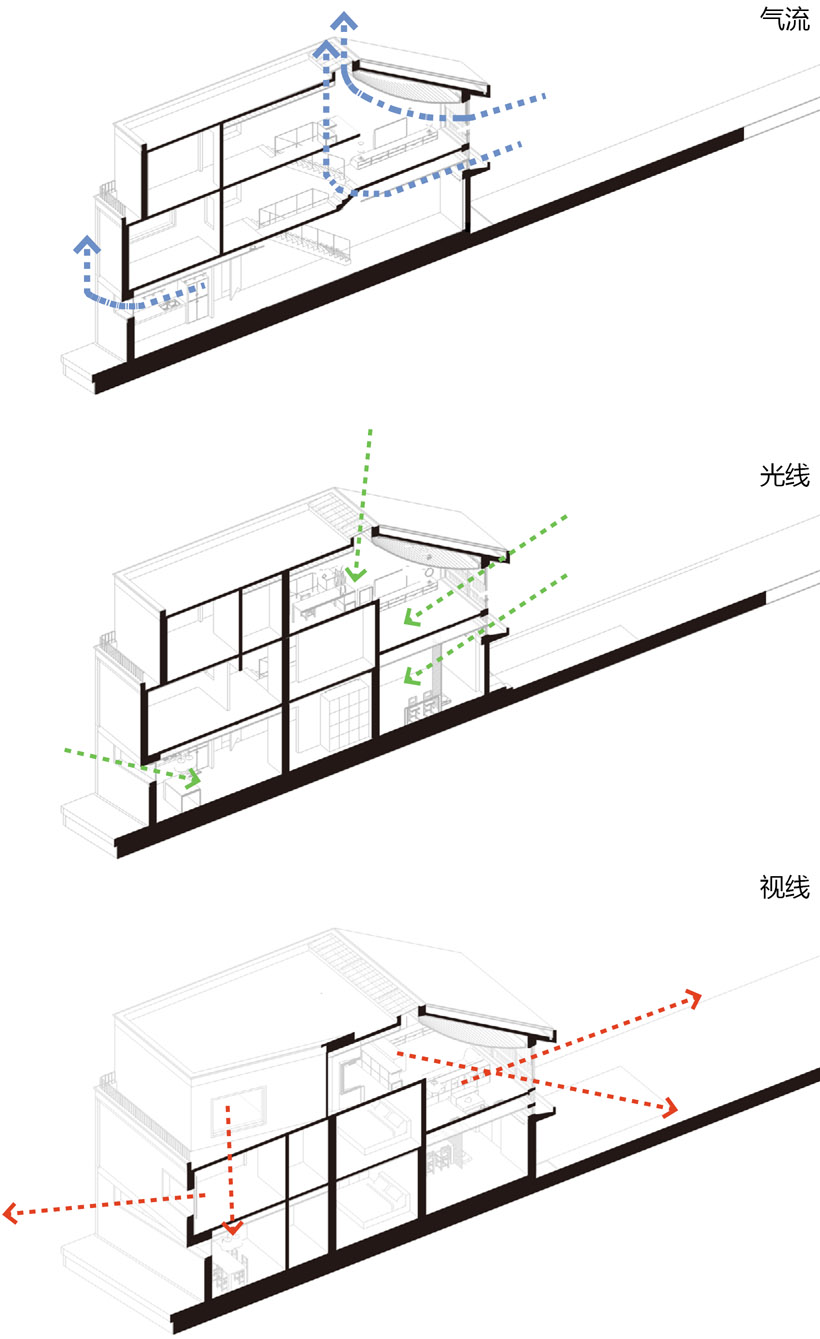 气流

光线

视线