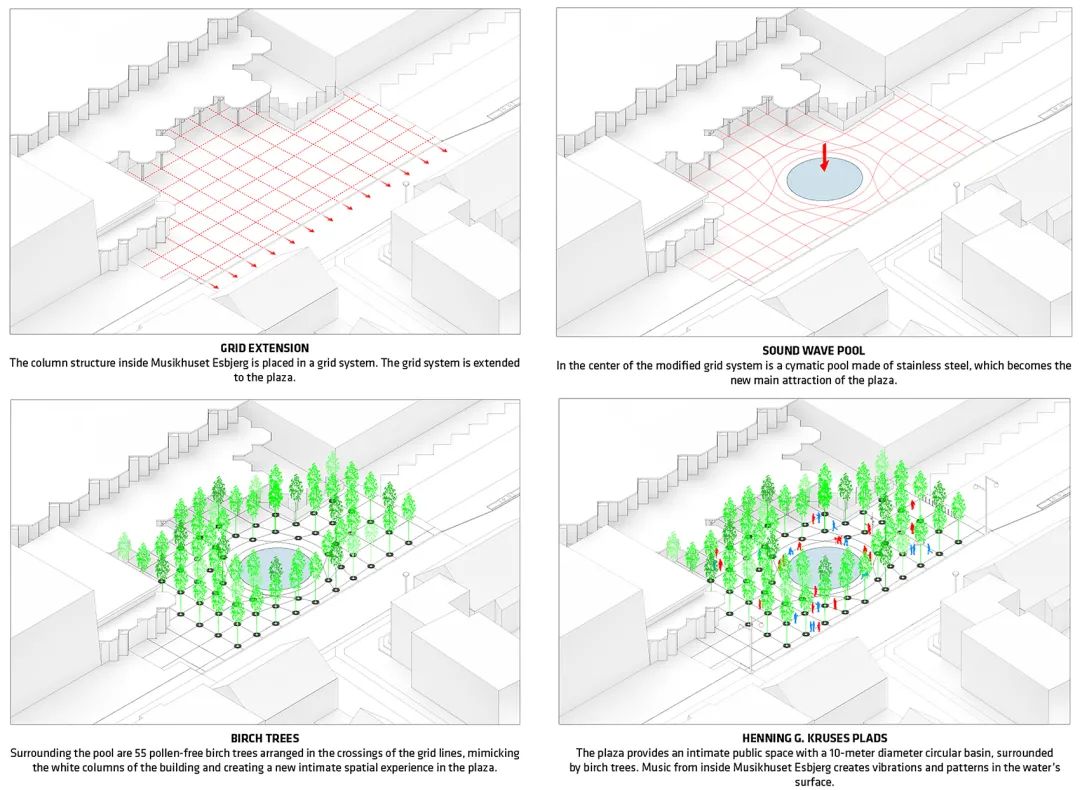 GRID EXTENSION
The column structure inside Musikhuset Esbjerg is placed in a grid system. The grid system is extended to the plaza.

SOUND WAVE POOL
In the center of the modified grid system is a cymatic pool made of stainless steel, which becomes the new main attraction of the plaza.

BIRCH TREES
Surrounding the pool are 55 pollen-free birch trees arranged in the crossings of the grid lines, mimicking the white columns of the building and creating a new intimate spatial experience in the plaza.

HENNING G. KRUSES PLADS
The plaza provides an intimate public space with a 10-meter diameter circular basin, surrounded by birch trees. Music from inside Musikhuset Esbjerg creates vibrations and patterns in the water's surface.