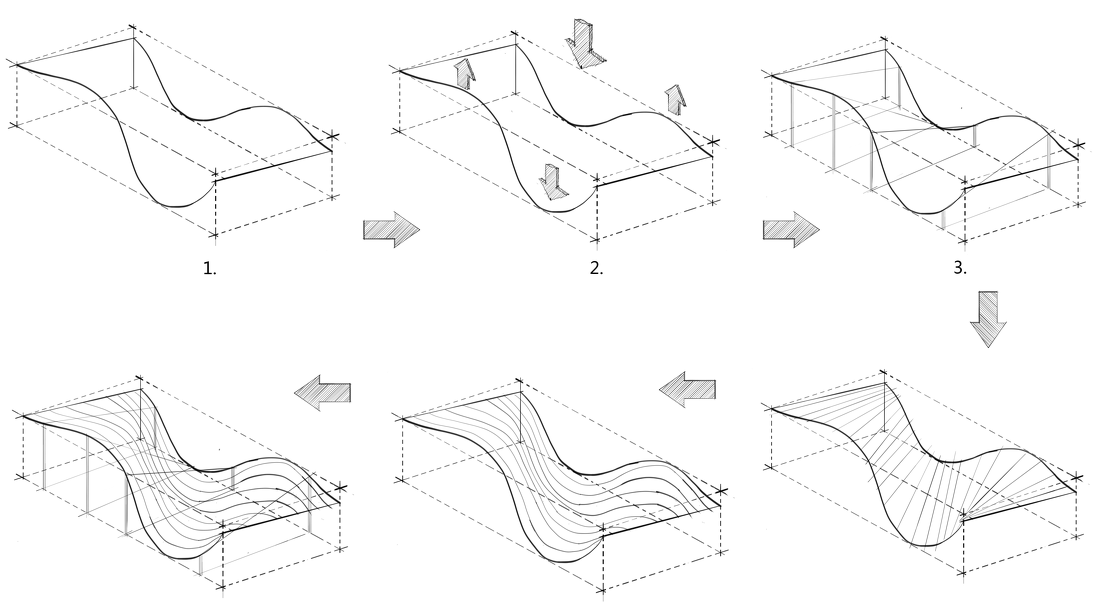 1.

2.

3.